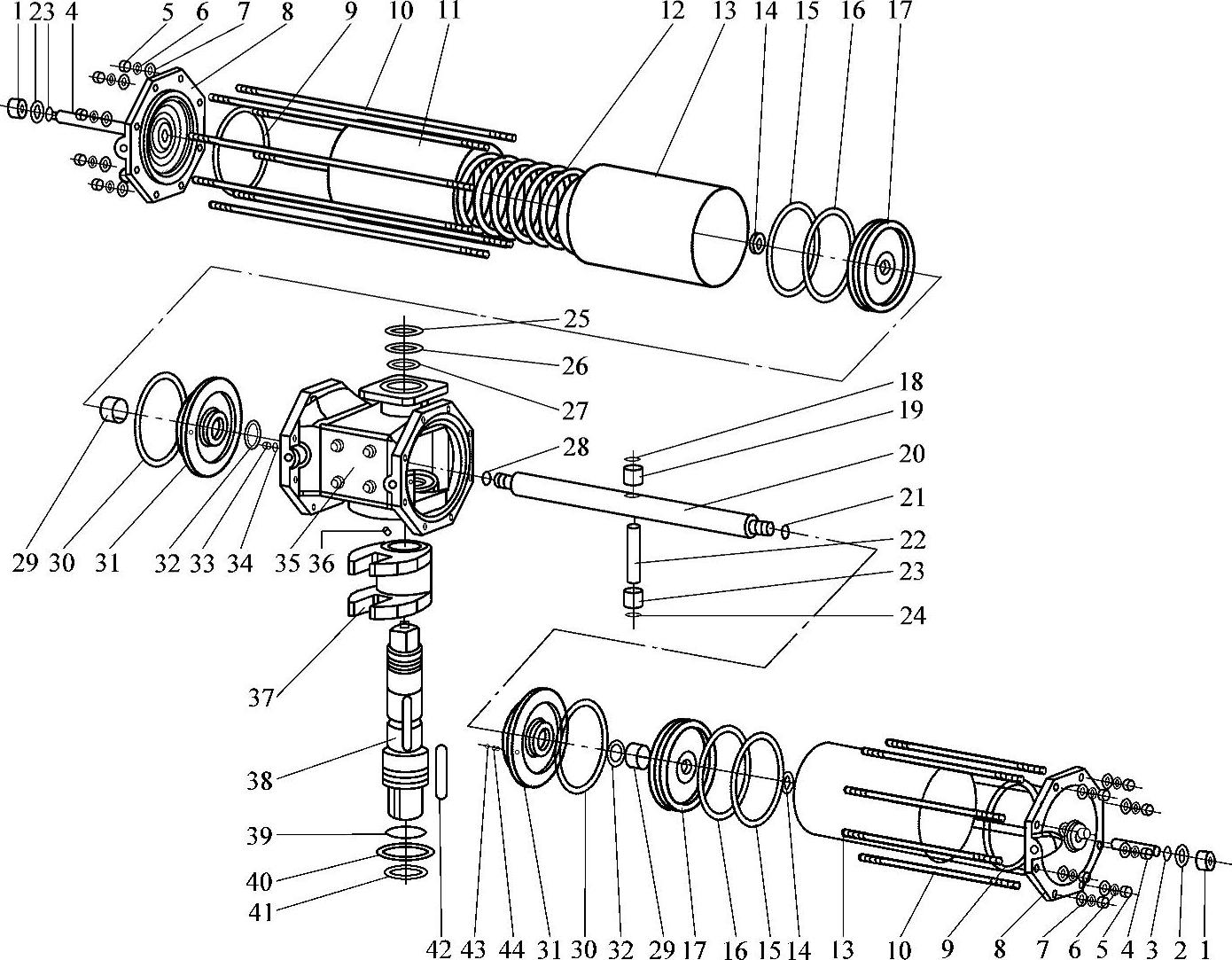 1 2 3 4 5 6 7 8 9 10 11 12 13 14 15 16 17

25
26
27
18
19
28
20
21
22
23
24

29 30 31 32 33 34 35 36

37

38

39
40
41

42 43 44 31 30 32 29 17 16 15 14 13 10 9 8 7 6 5 4 3 2 1