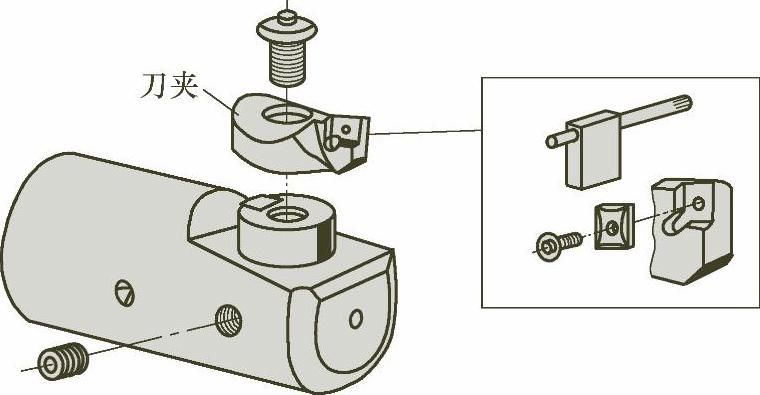 刀夹