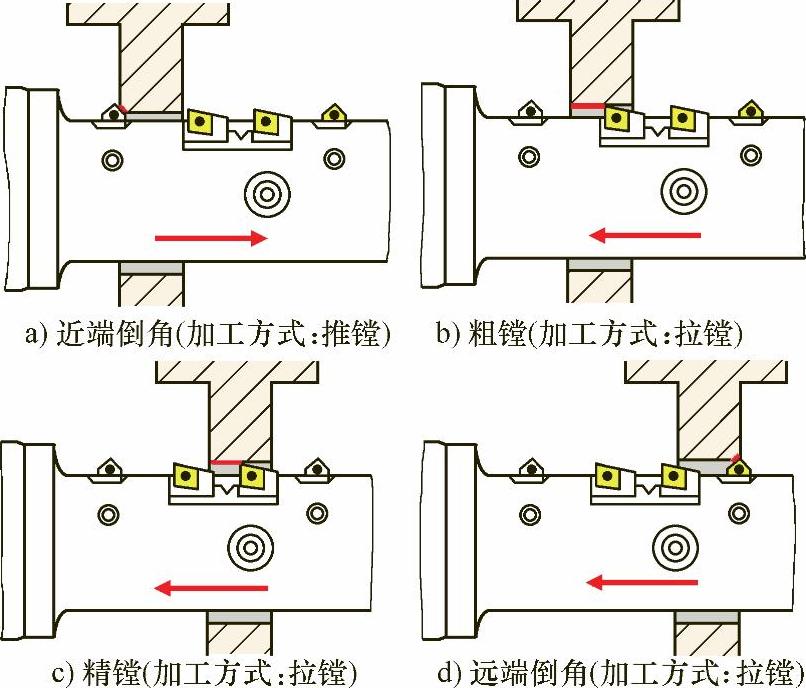 a) 近端倒角(加工方式:推镗)

b) 粗镗(加工方式:拉镗)

c) 精镗(加工方式:拉镗)

d) 远端倒角(加工方式:拉镗)