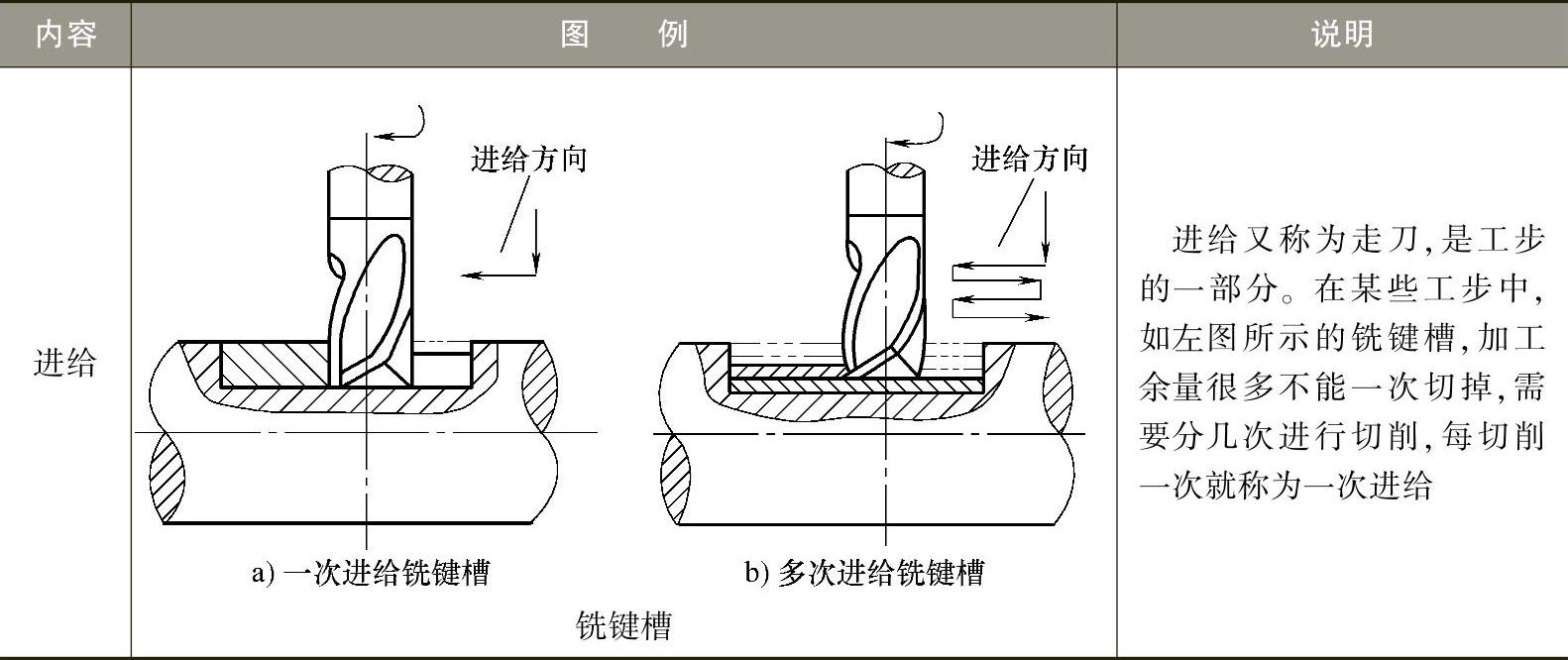 | 内容 | 图　　例 | 说明 |
|---|---|---|
| 进给 | 进给方向 进给方向 a) 一次进给铣键槽 b) 多次进给铣键槽 铣键槽 | 进给又称为走刀,是工步的一部分。在某些工步中,如左图所示的铣键槽,加工余量很多不能一次切掉,需要分几次进行切削,每切削一次就称为一次进给 |