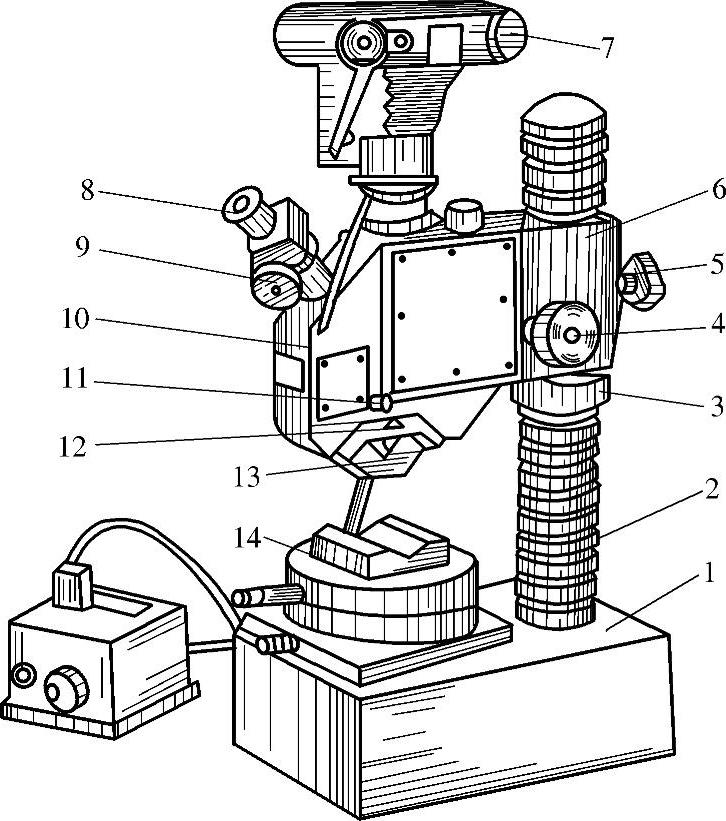 7
8
6
9
5
10
4
11
3
12
13
2
14
1