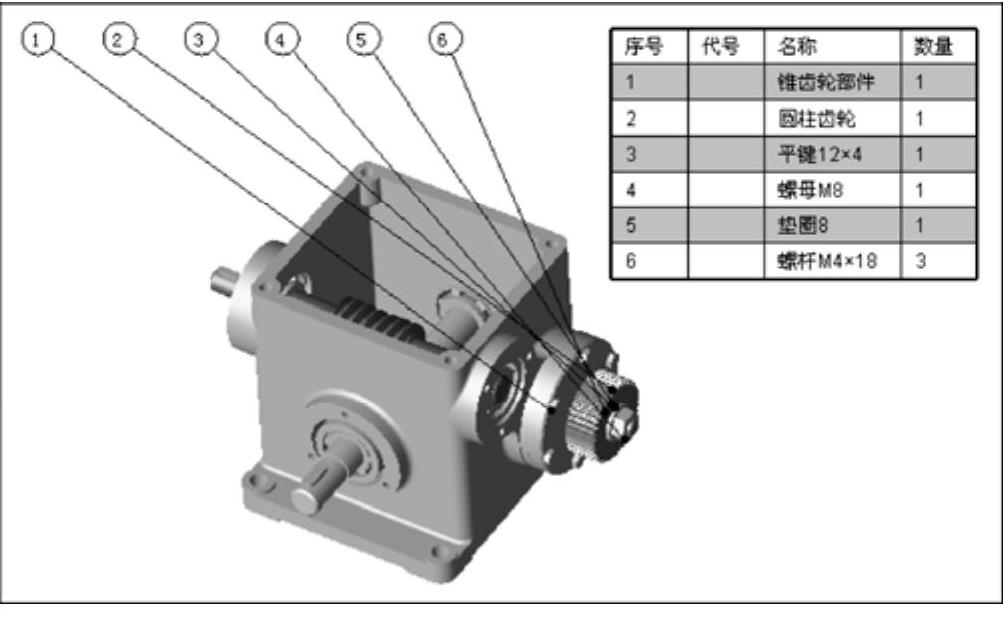 1 2 3 4 5 6

| 序号 | 代号 | 名称 | 数量 |
|---|---|---|---|
| 1 | | 锥齿轮部件 | 1 |
| 2 | | 圆柱齿轮 | 1 |
| 3 | | 平键12×4 | 1 |
| 4 | | 螺母M8 | 1 |
| 5 | | 垫圈8 | 1 |
| 6 | | 螺杆M4×18 | 3 |