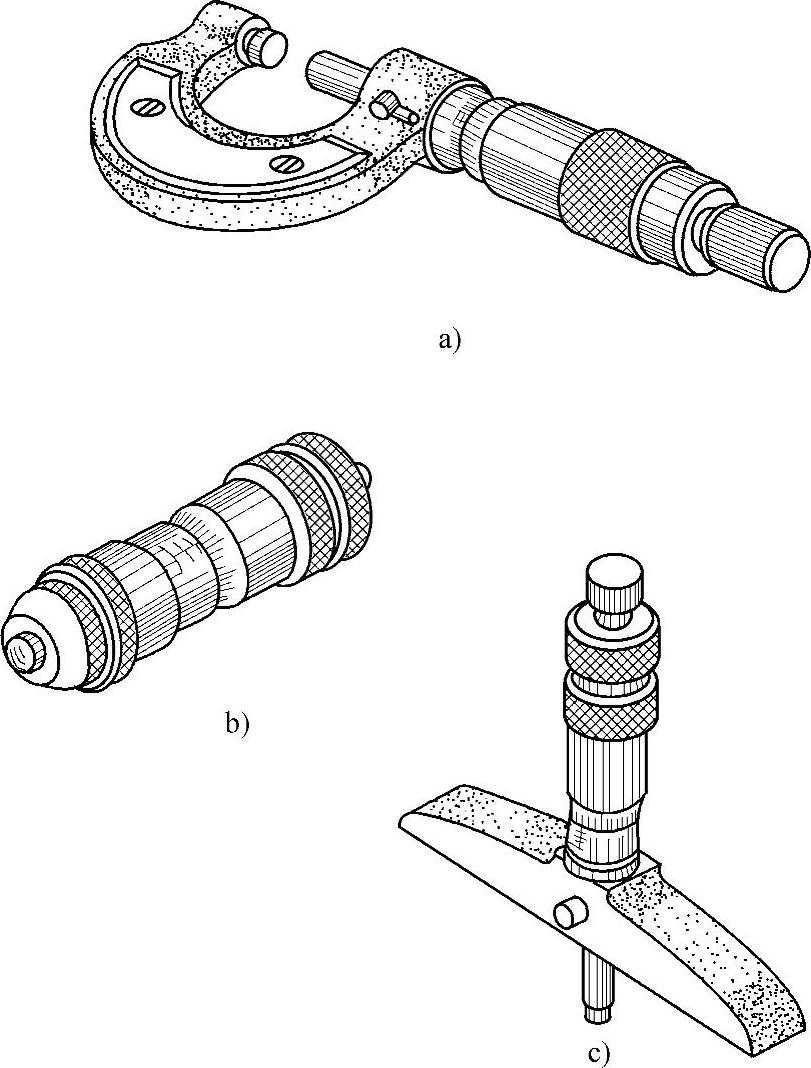 a)

b)

c)