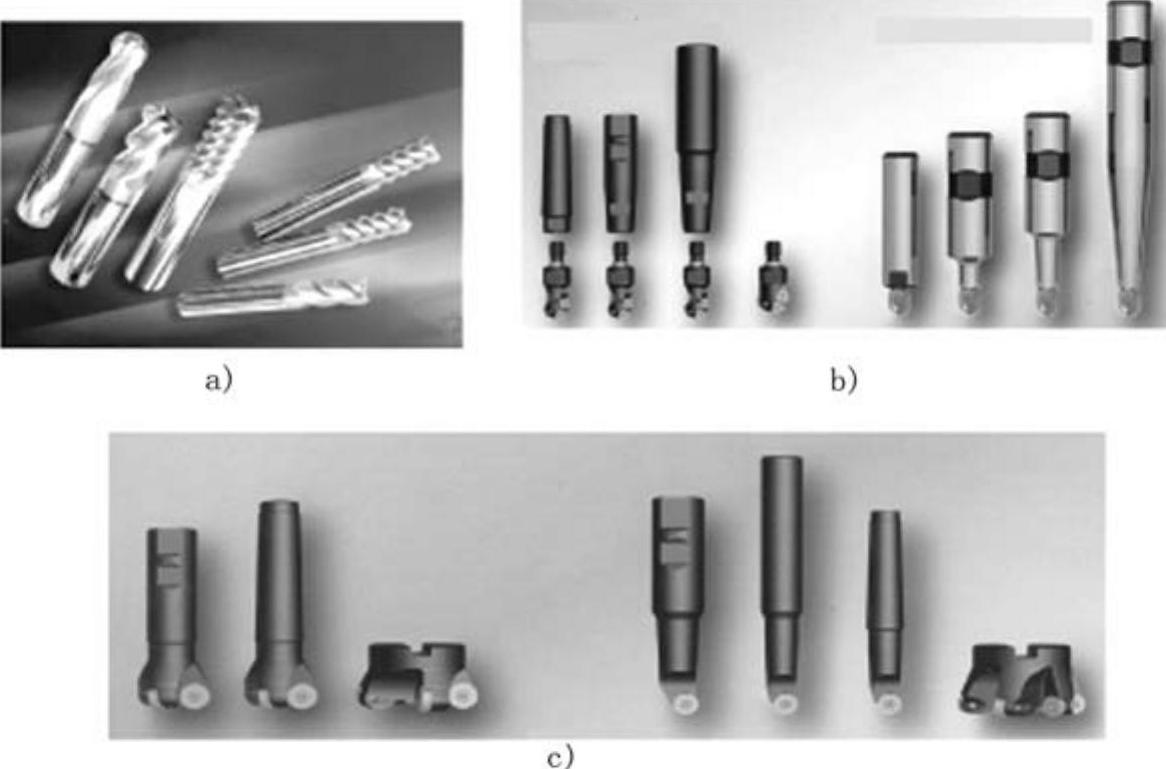 a)

b)

c)