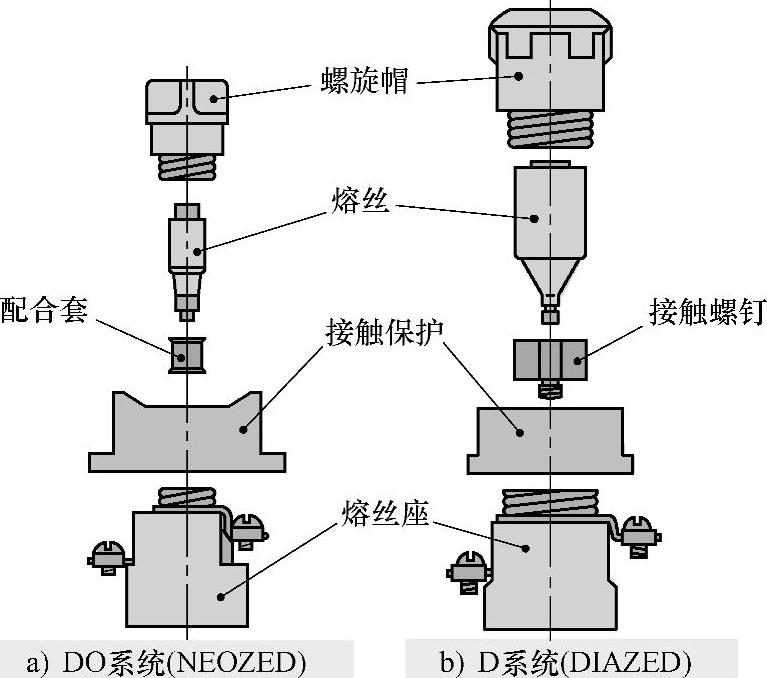 螺旋帽

熔丝

配合套

接触保护

接触螺钉

熔丝座

a) DO系统(NEOZED)

b) D系统(DIAZED)