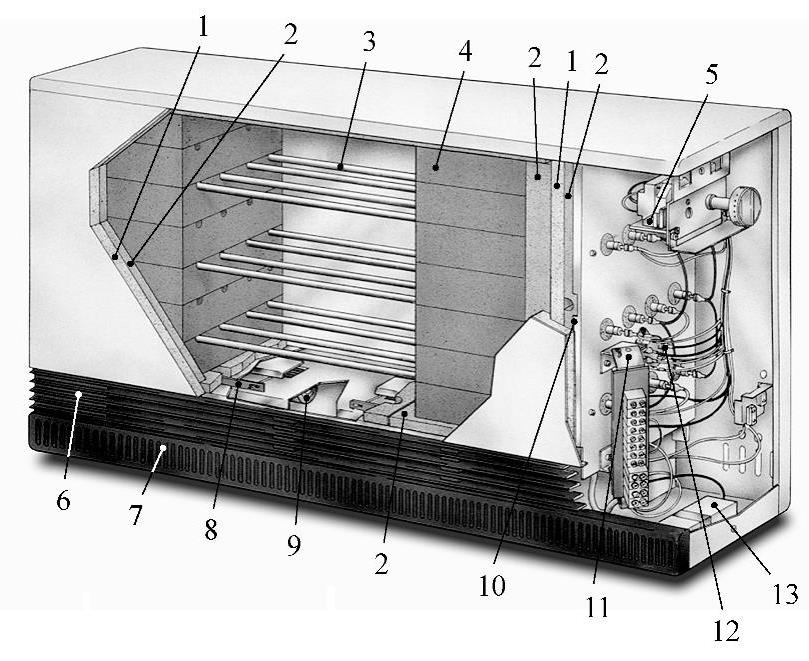 1
2
3
4
2
1
2
5
6
7
8
9
2
10
11
12
13