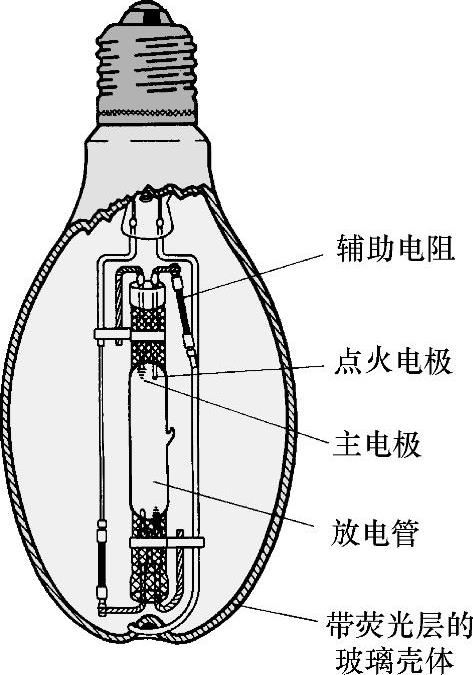 辅助电阻

点火电极

主电极

放电管

带荧光层的玻璃壳体