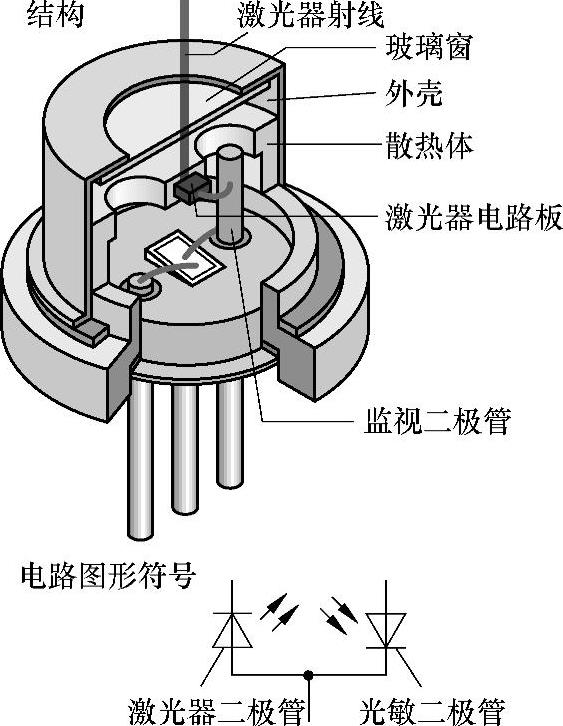 结构

激光器射线

玻璃窗

外壳

散热体

激光器电路板

监视二极管

电路图形符号

激光器二极管

光敏二极管