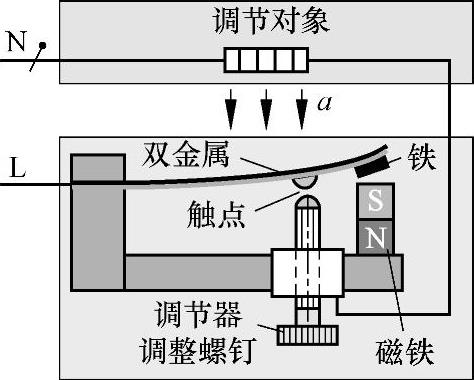 调节对象

N

$a$

L

双金属

铁

触点

S

N

调节器

调整螺钉

磁铁