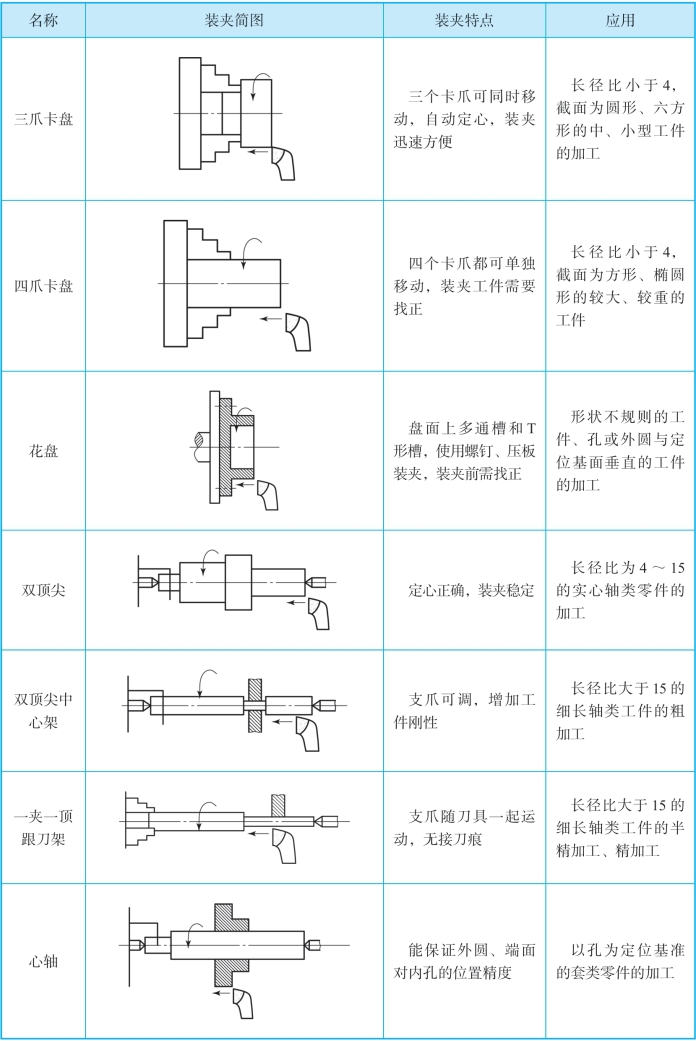 | 名称 | 装夹简图 | 装夹特点 | 应用 |
|---|---|---|---|
| 三爪卡盘 | | 三个卡爪可同时移动，自动定心，装夹迅速方便 | 长径比小于4，截面为圆形、六方形的中、小型工件的加工 |
| 四爪卡盘 | | 四个卡爪都可单独移动，装夹工件需要找正 | 长径比小于4，截面为方形、椭圆形的较大、较重的工件 |
| 花盘 | | 盘面上多通槽和T形槽，使用螺钉、压板装夹，装夹前需找正 | 形状不规则的工件、孔或外圆与定位基面垂直的工件的加工 |
| 双顶尖 | | 定心正确，装夹稳定 | 长径比为4～15的实心轴类零件的加工 |
| 双顶尖中心架 | | 支爪可调，增加工件刚性 | 长径比大于15的细长轴类工件的粗加工 |
| 一夹一顶跟刀架 | | 支爪随刀具一起运动，无接刀痕 | 长径比大于15的细长轴类工件的半精加工、精加工 |
| 心轴 | | 能保证外圆、端面对内孔的位置精度 | 以孔为定位基准的套类零件的加工 |