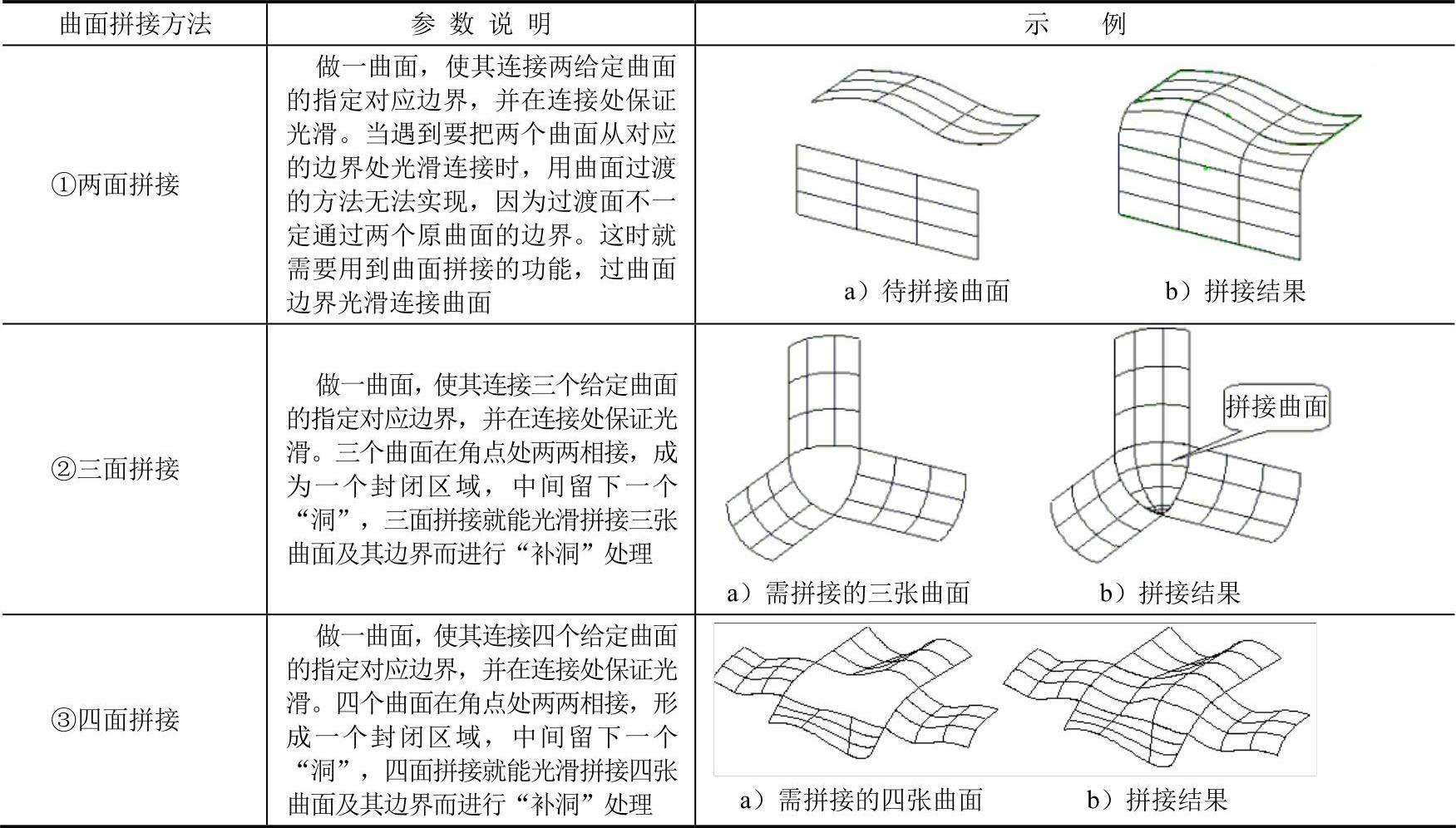 | 曲面拼接方法 | 参 数 说 明 | 示　　例 |
|---|---|---|
| ①两面拼接 | 做一曲面，使其连接两给定曲面的指定对应边界，并在连接处保证光滑。当遇到要把两个曲面从对应的边界处光滑连接时，用曲面过渡的方法无法实现，因为过渡面不一定通过两个原曲面的边界。这时就需要用到曲面拼接的功能，过曲面边界光滑连接曲面 | a）待拼接曲面　b）拼接结果 |
| ②三面拼接 | 做一曲面，使其连接三个给定曲面的指定对应边界，并在连接处保证光滑。三个曲面在角点处两两相接，成为一个封闭区域，中间留下一个“洞”，三面拼接就能光滑拼接三张曲面及其边界而进行“补洞”处理 | 拼接曲面　a）需拼接的三张曲面　b）拼接结果 |
| ③四面拼接 | 做一曲面，使其连接四个给定曲面的指定对应边界，并在连接处保证光滑。四个曲面在角点处两两相接，形成一个封闭区域，中间留下一个“洞”，四面拼接就能光滑拼接四张曲面及其边界而进行“补洞”处理 | a）需拼接的四张曲面　b）拼接结果 |