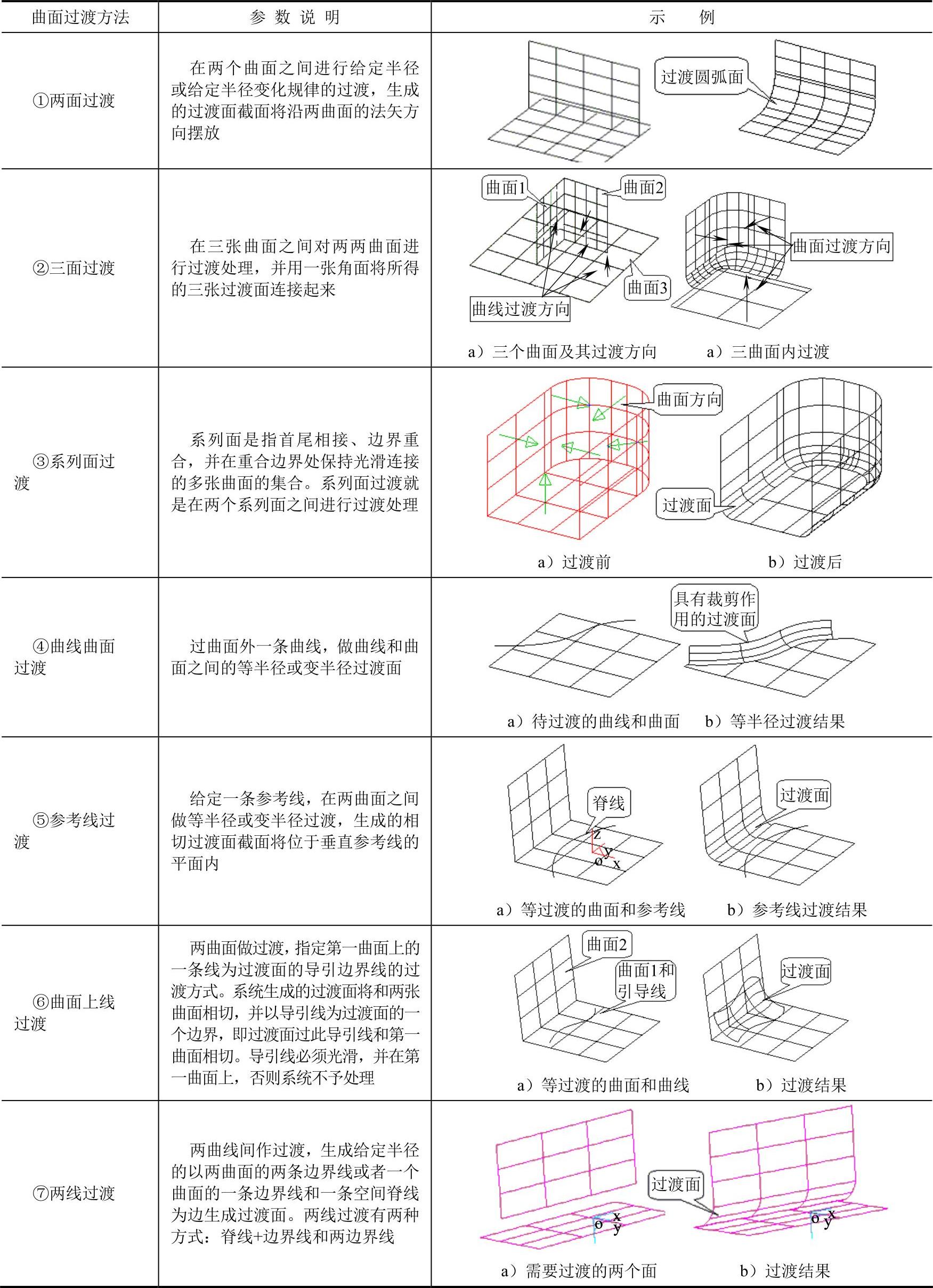 | 曲面过渡方法 | 参 数 说 明 | 示 例 |
|---|---|---|
| ①两面过渡 | 在两个曲面之间进行给定半径或给定半径变化规律的过渡，生成的过渡面截面将沿两曲面的法矢方向摆放 | 过渡圆弧面 |
| ②三面过渡 | 在三张曲面之间对两两曲面进行过渡处理，并用一张角面将所得的三张过渡面连接起来 | 曲面1 曲面2 曲面3 曲线过渡方向 曲面过渡方向 a）三个曲面及其过渡方向 a）三曲面内过渡 |
| ③系列面过渡 | 系列面是指首尾相接、边界重合，并在重合边界处保持光滑连接的多张曲面的集合。系列面过渡就是在两个系列面之间进行过渡处理 | 曲面方向 过渡面 a）过渡前 b）过渡后 |
| ④曲线曲面过渡 | 过曲面外一条曲线，做曲线和曲面之间的等半径或变半径过渡面 | 具有裁剪作用的过渡面 a）待过渡的曲线和曲面 b）等半径过渡结果 |
| ⑤参考线过渡 | 给定一条参考线，在两曲面之间做等半径或变半径过渡，生成的相切过渡面截面将位于垂直参考线的平面内 | 脊线 z y o x 过渡面 a）等过渡的曲面和参考线 b）参考线过渡结果 |
| ⑥曲面上线过渡 | 两曲面做过渡，指定第一曲面上的一条线为过渡面的导引边界线的过渡方式。系统生成的过渡面将和两张曲面相切，并以导引线为过渡面的一个边界，即过渡面过此导引线和第一曲面相切。导引线必须光滑，并在第一曲面上，否则系统不予处理 | 曲面2 曲面1和引导线 过渡面 a）等过渡的曲面和曲线 b）过渡结果 |
| ⑦两线过渡 | 两曲线间作过渡，生成给定半径的以两曲面的两条边界线或者一个曲面的一条边界线和一条空间脊线为边生成过渡面。两线过渡有两种方式：脊线+边界线和两边界线 | o x y 过渡面 o x y a）需要过渡的两个面 b）过渡结果 |