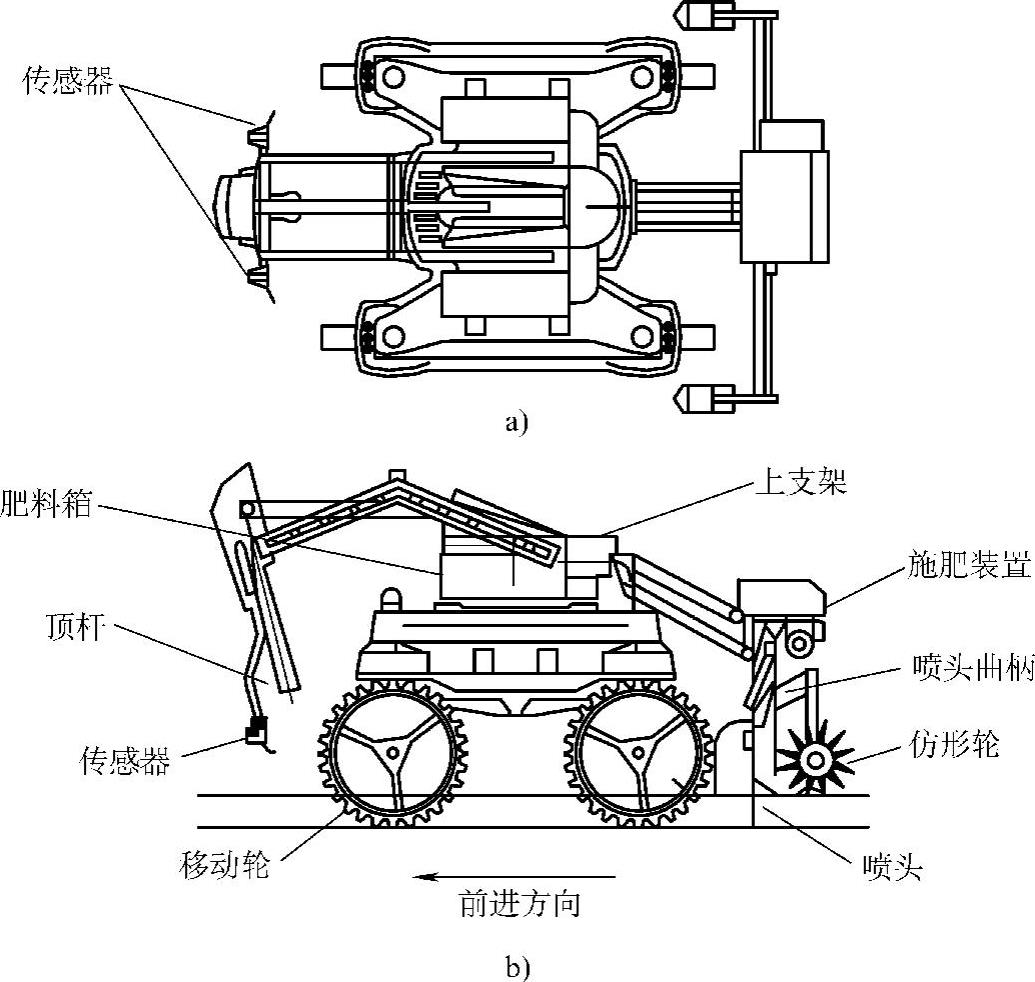 传感器

a)

肥料箱

上支架

施肥装置

顶杆

喷头曲柄

传感器

仿形轮

移动轮

喷头

前进方向

b)