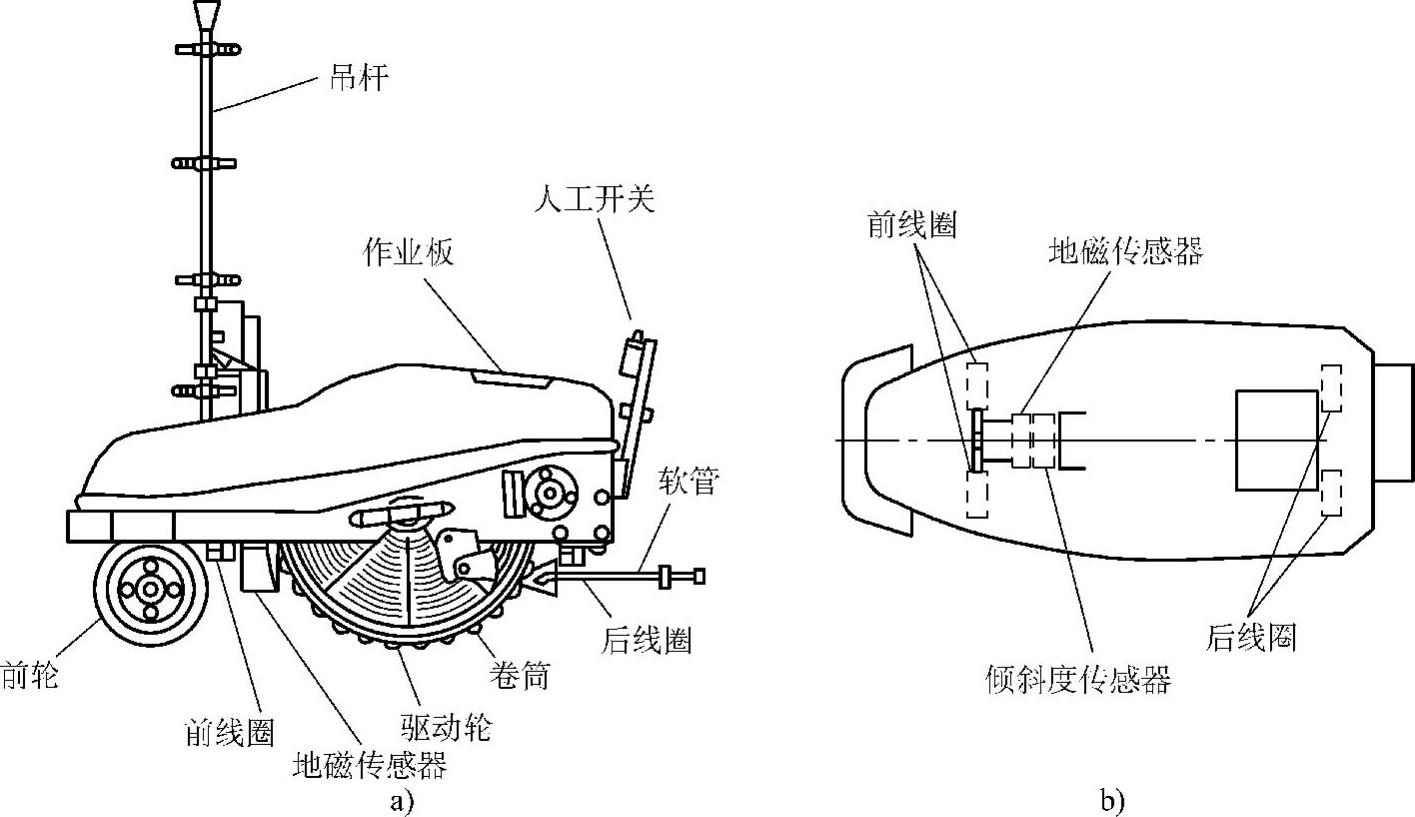 吊杆

人工开关

作业板

软管

后线圈

卷筒

驱动轮

前轮

前线圈

地磁传感器

a)

前线圈

地磁传感器

后线圈

倾斜度传感器

b)