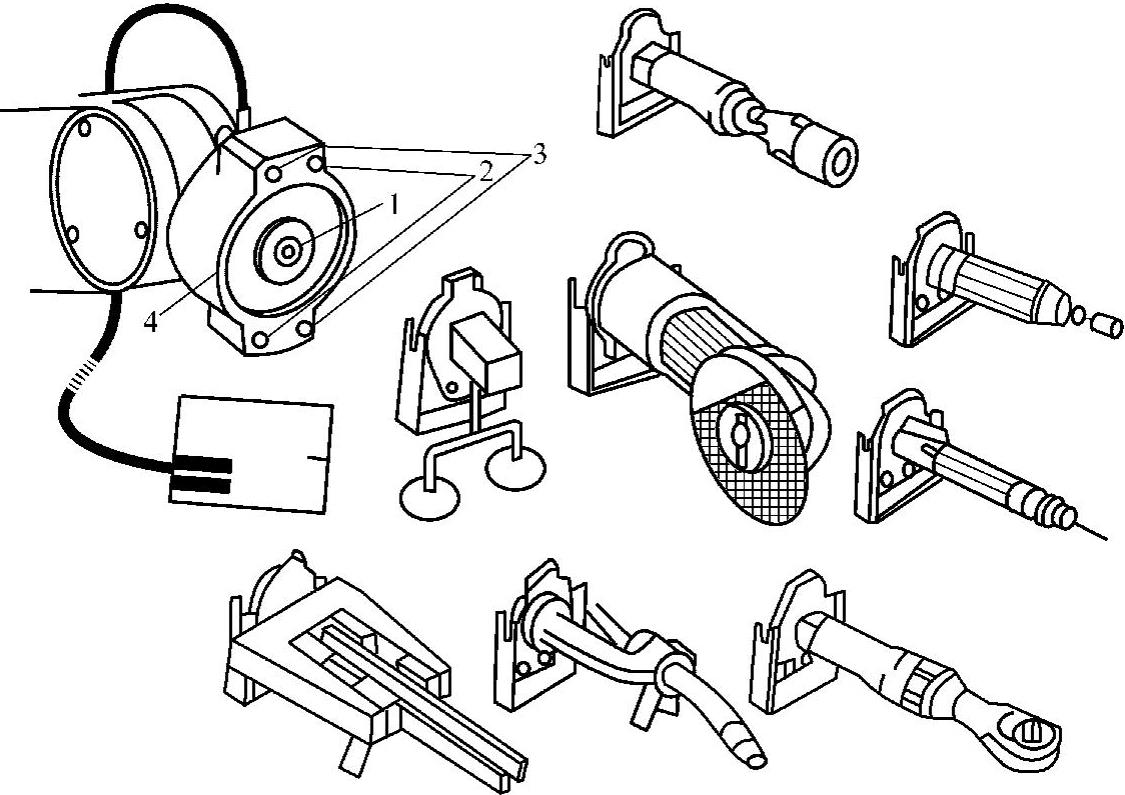 3
2
1
4