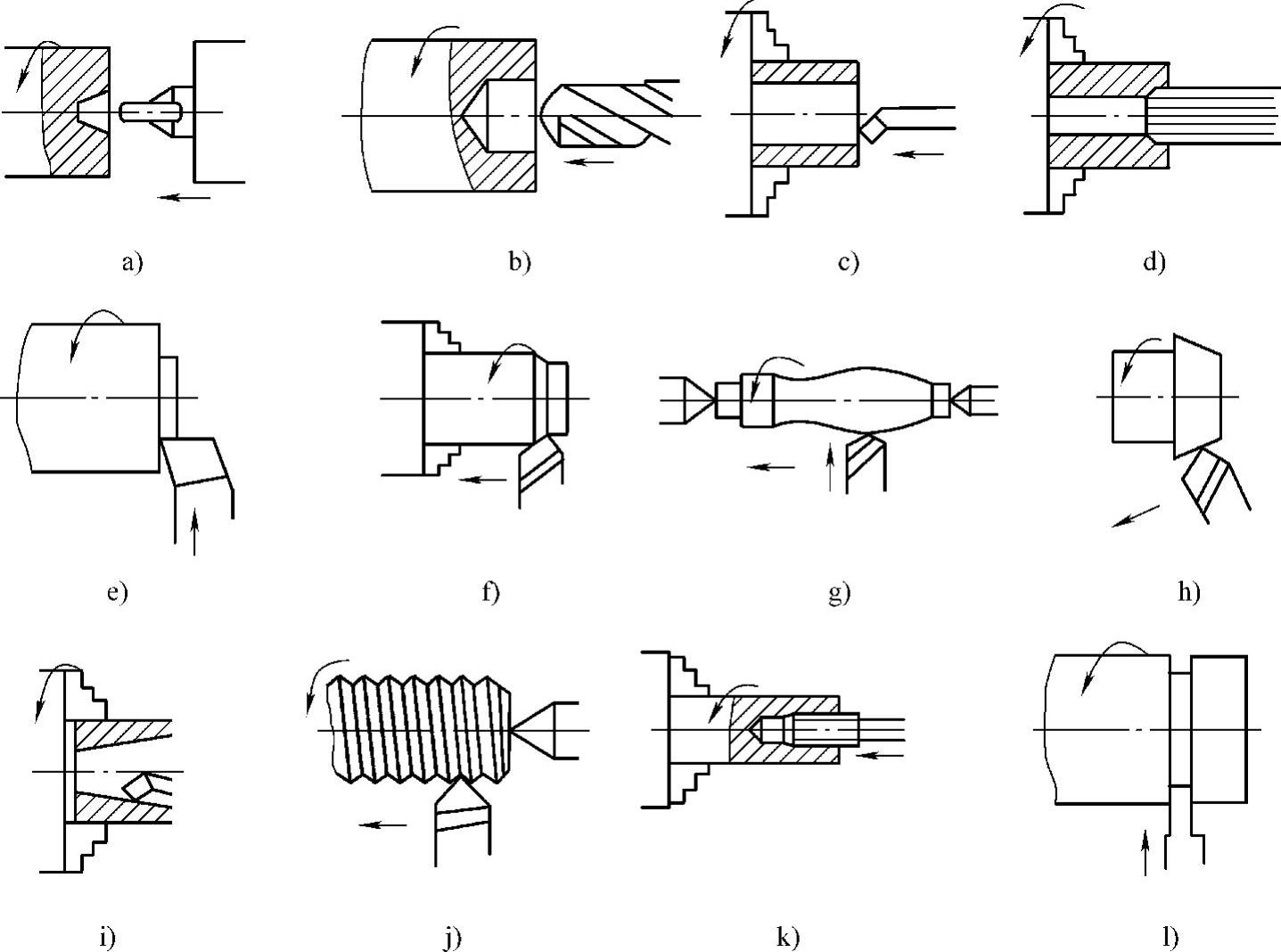 a)

b)

c)

d)

e)

f)

g)

h)

i)

j)

k)

l)