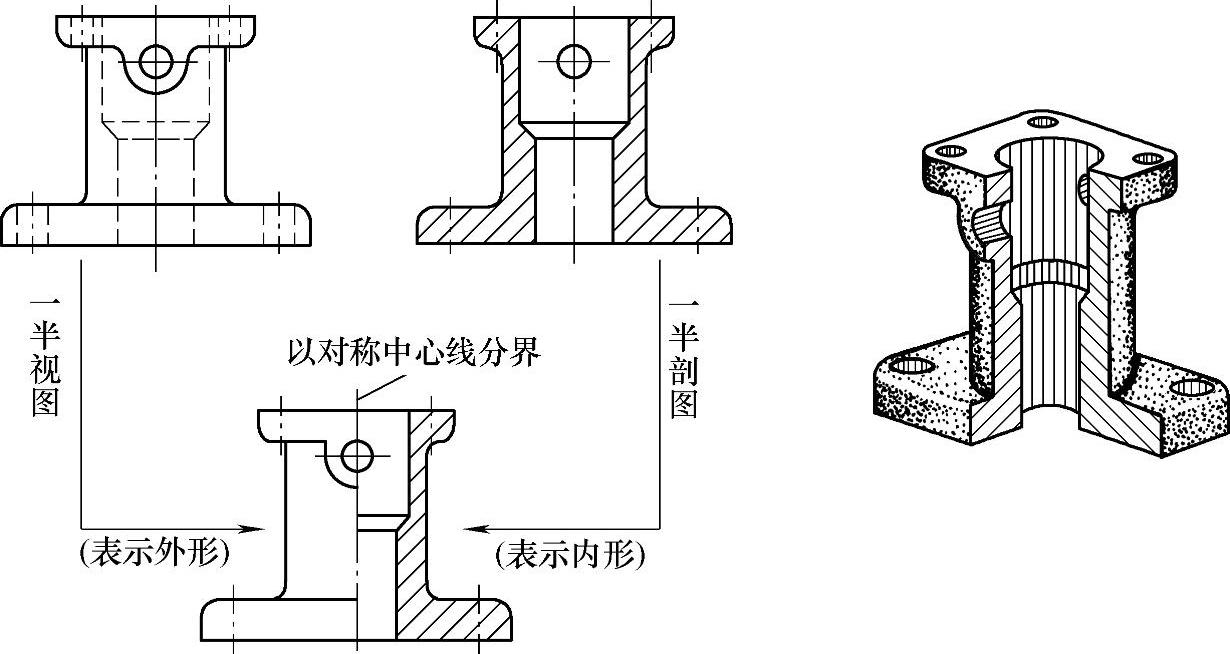 一半视图

以对称中心线分界

一半剖图

(表示外形)

(表示内形)