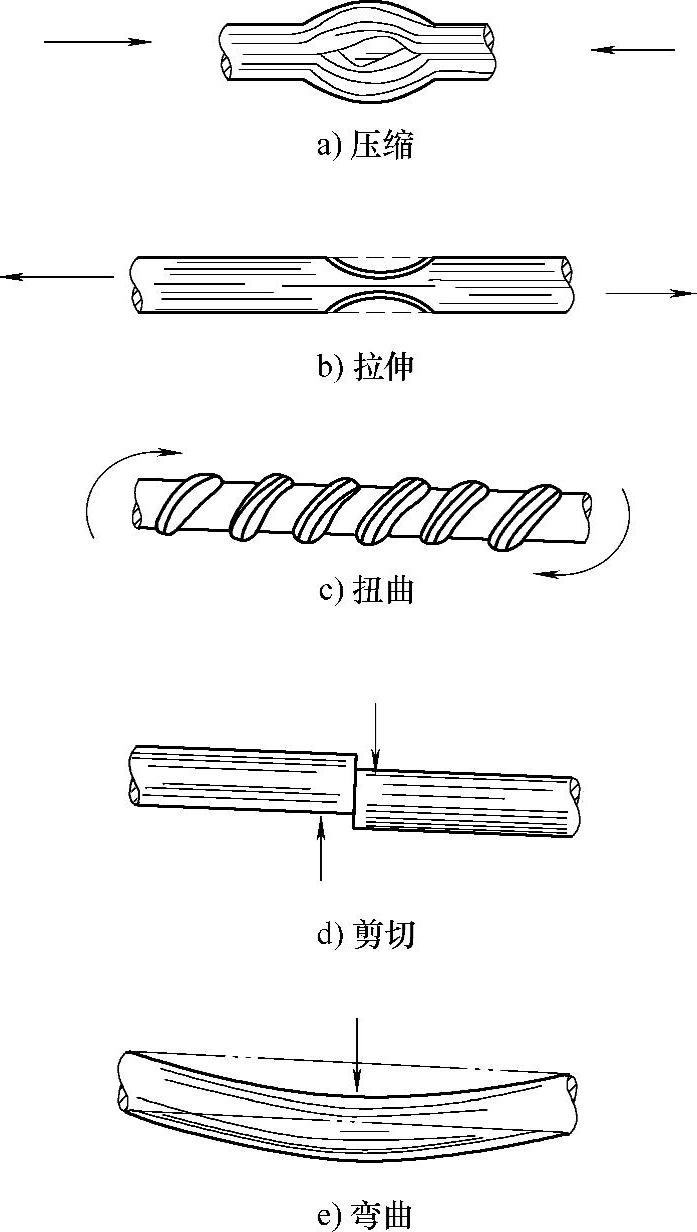 a) 压缩

b) 拉伸

c) 扭曲

d) 剪切

e) 弯曲