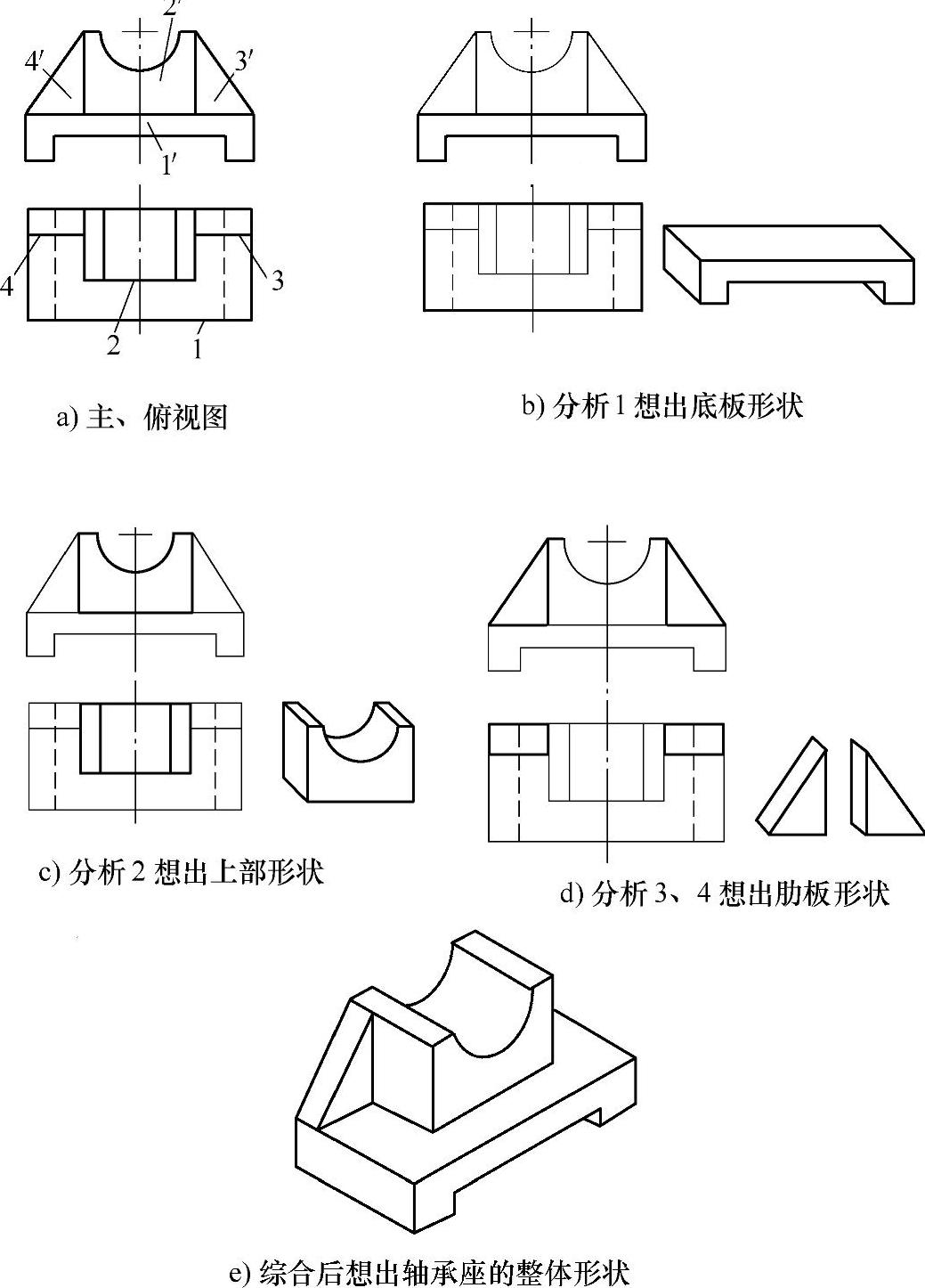 2′
4′
3′
1′
4
3
2
1
a) 主、俯视图

b) 分析 1 想出底板形状

c) 分析 2 想出上部形状

d) 分析 3、4 想出肋板形状

e) 综合后想出轴承座的整体形状