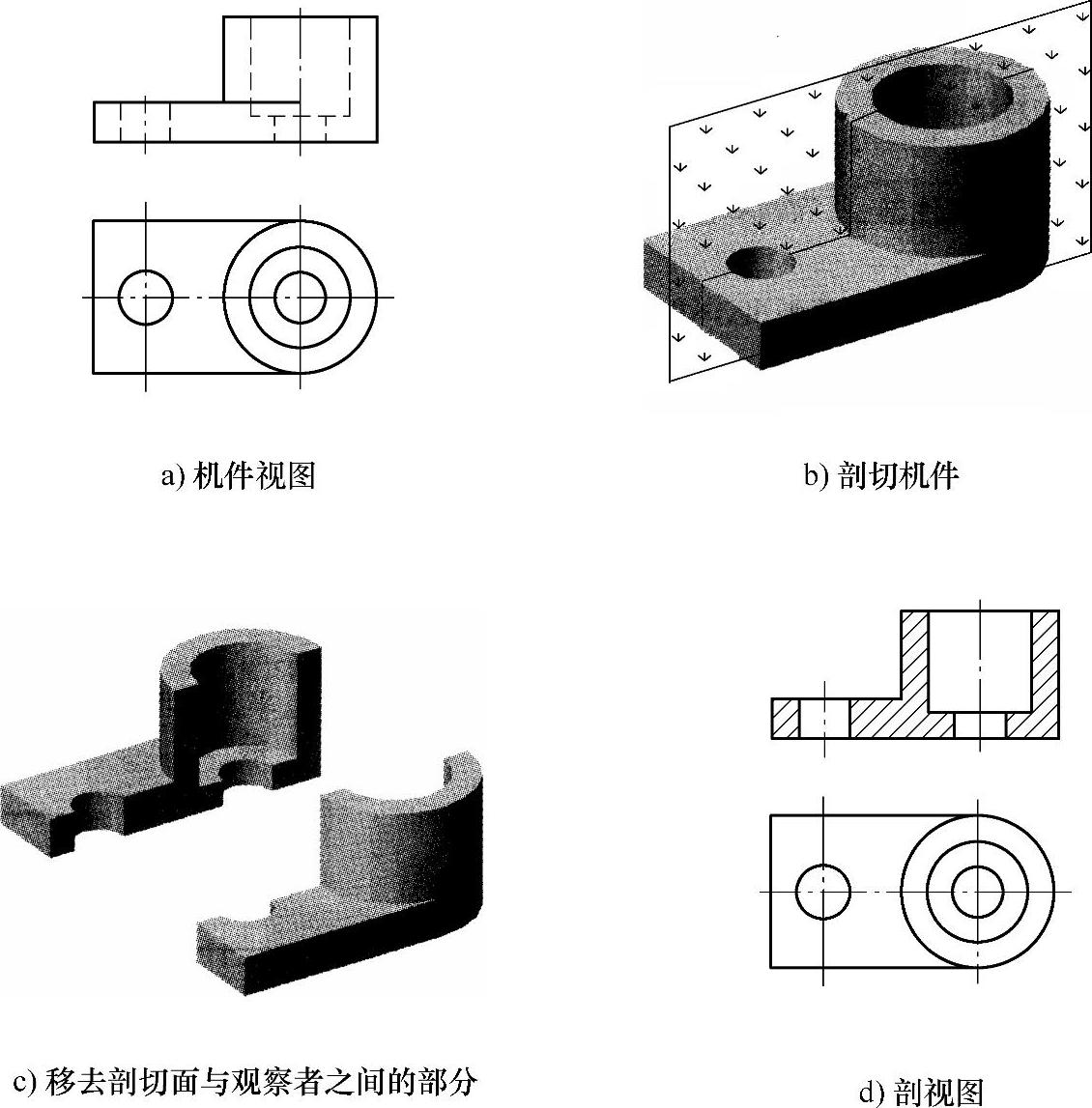 a) 机件视图

b) 剖切机件

c) 移去剖切面与观察者之间的部分

d) 剖视图