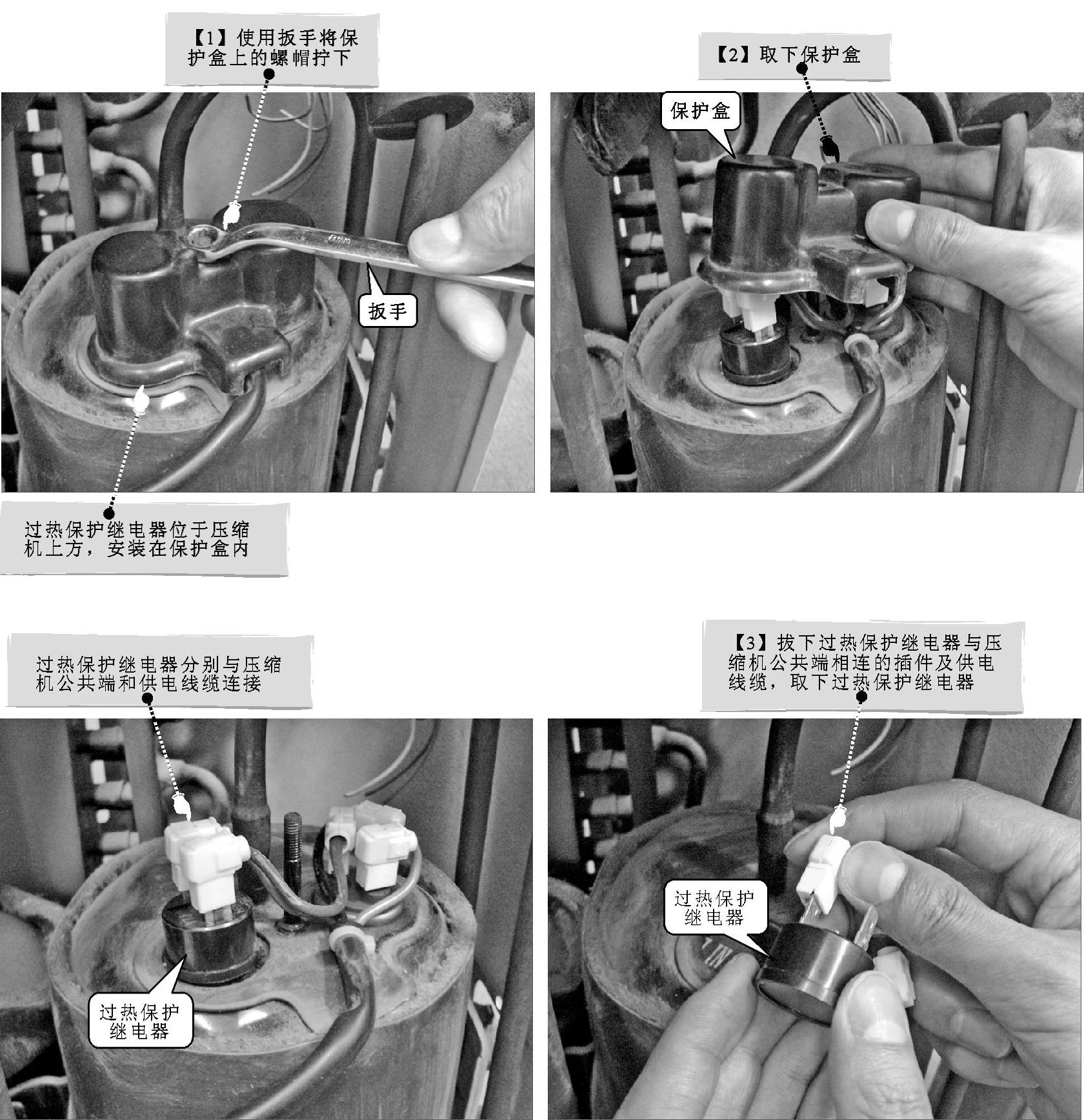 【1】使用扳手将保护盒上的螺帽拧下

扳手

过热保护继电器位于压缩机上方，安装在保护盒内

【2】取下保护盒

保护盒

过热保护继电器分别与压缩机公共端和供电线缆连接

过热保护继电器

【3】拔下过热保护继电器与压缩机公共端相连的插件及供电线缆，取下过热保护继电器

过热保护继电器