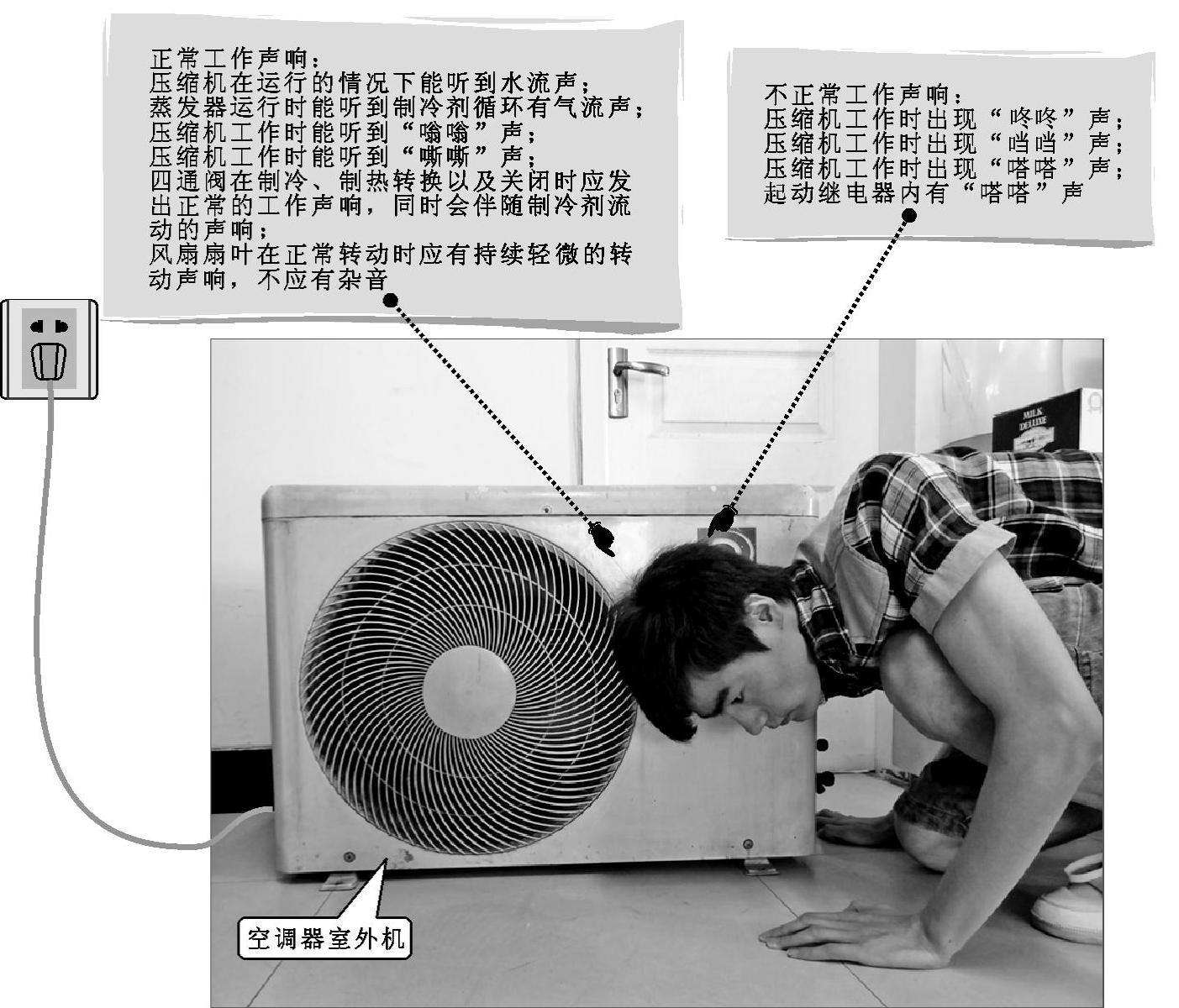 正常工作声响：
压缩机在运行的情况下能听到水流声；
蒸发器运行时能听到制冷剂循环有气流声；
压缩机工作时能听到“嗡嗡”声；
压缩机工作时能听到“嘶嘶”声；
四通阀在制冷、制热转换以及关闭时应发出正常的工作声响，同时会伴随制冷剂流动的声响；
风扇扇叶在正常转动时应有持续轻微的转动声响，不应有杂音

不正常工作声响：
压缩机工作时出现“咚咚”声；
压缩机工作时出现“当当”声；
压缩机工作时出现“嗒嗒”声；
起动继电器内有“嗒嗒”声

MILK DELUXE

空调器室外机