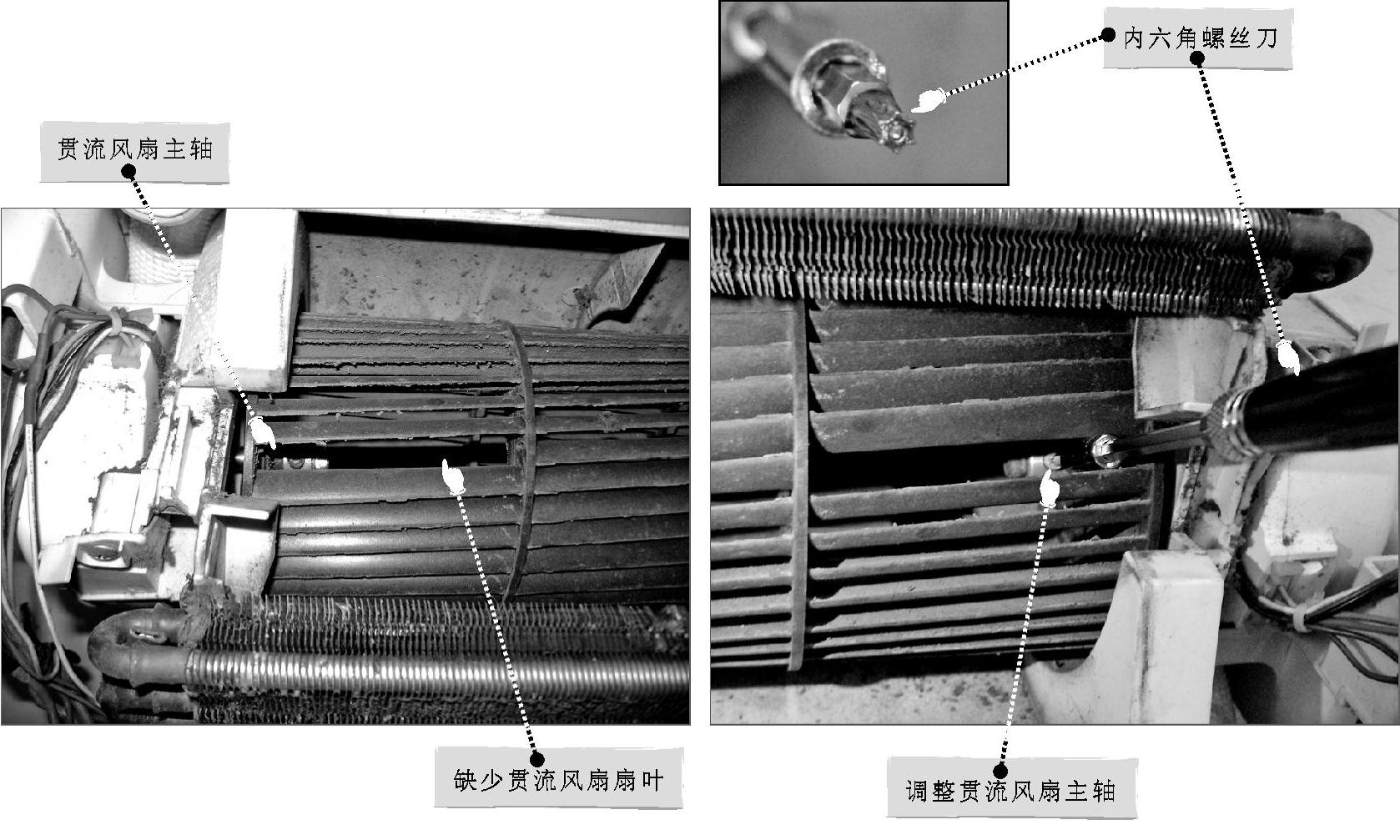 贯流风扇主轴

缺少贯流风扇扇叶

内六角螺丝刀

调整贯流风扇主轴