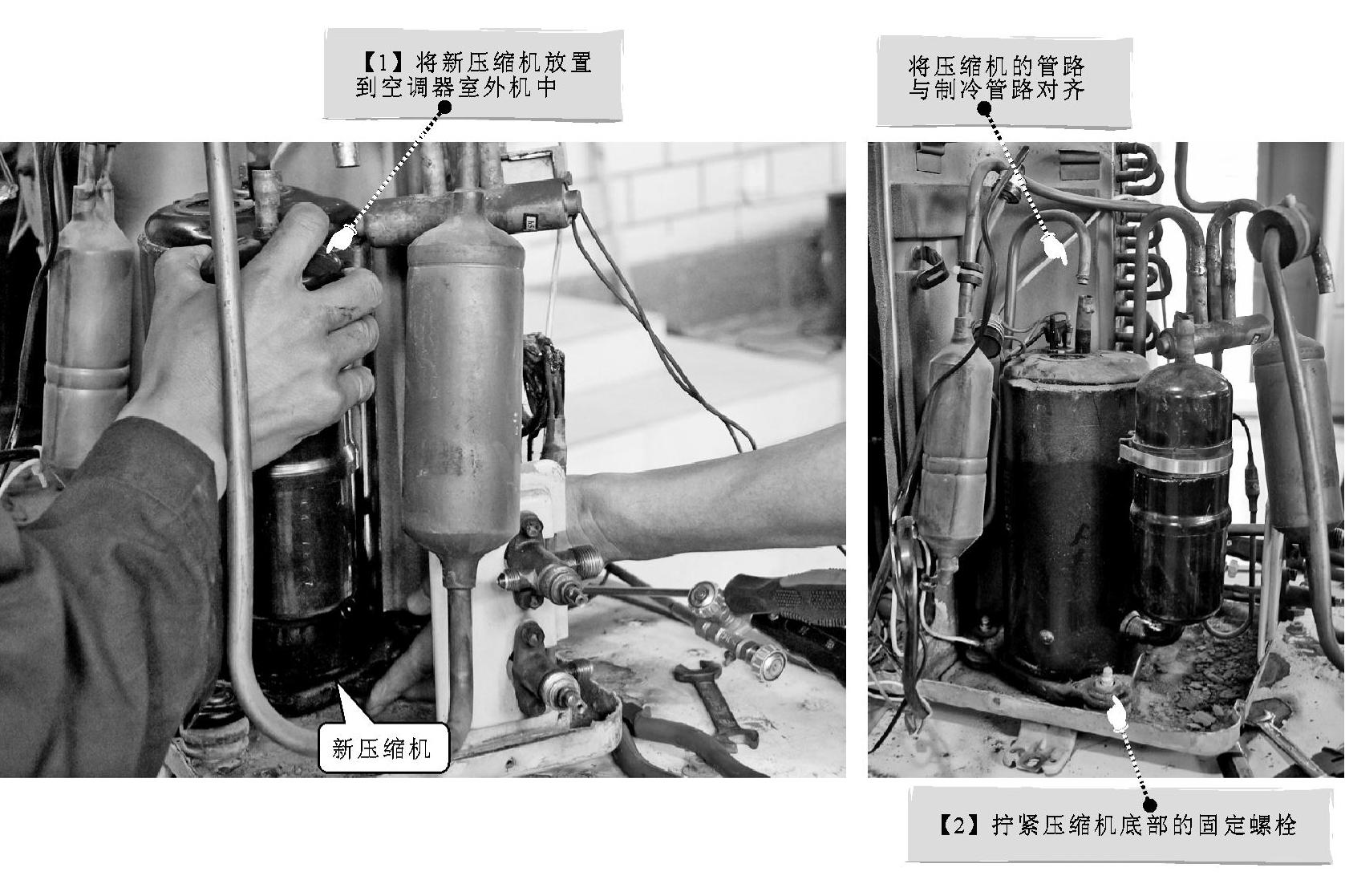 【1】将新压缩机放置到空调器室外机中

新压缩机

将压缩机的管路与制冷管路对齐

【2】拧紧压缩机底部的固定螺栓