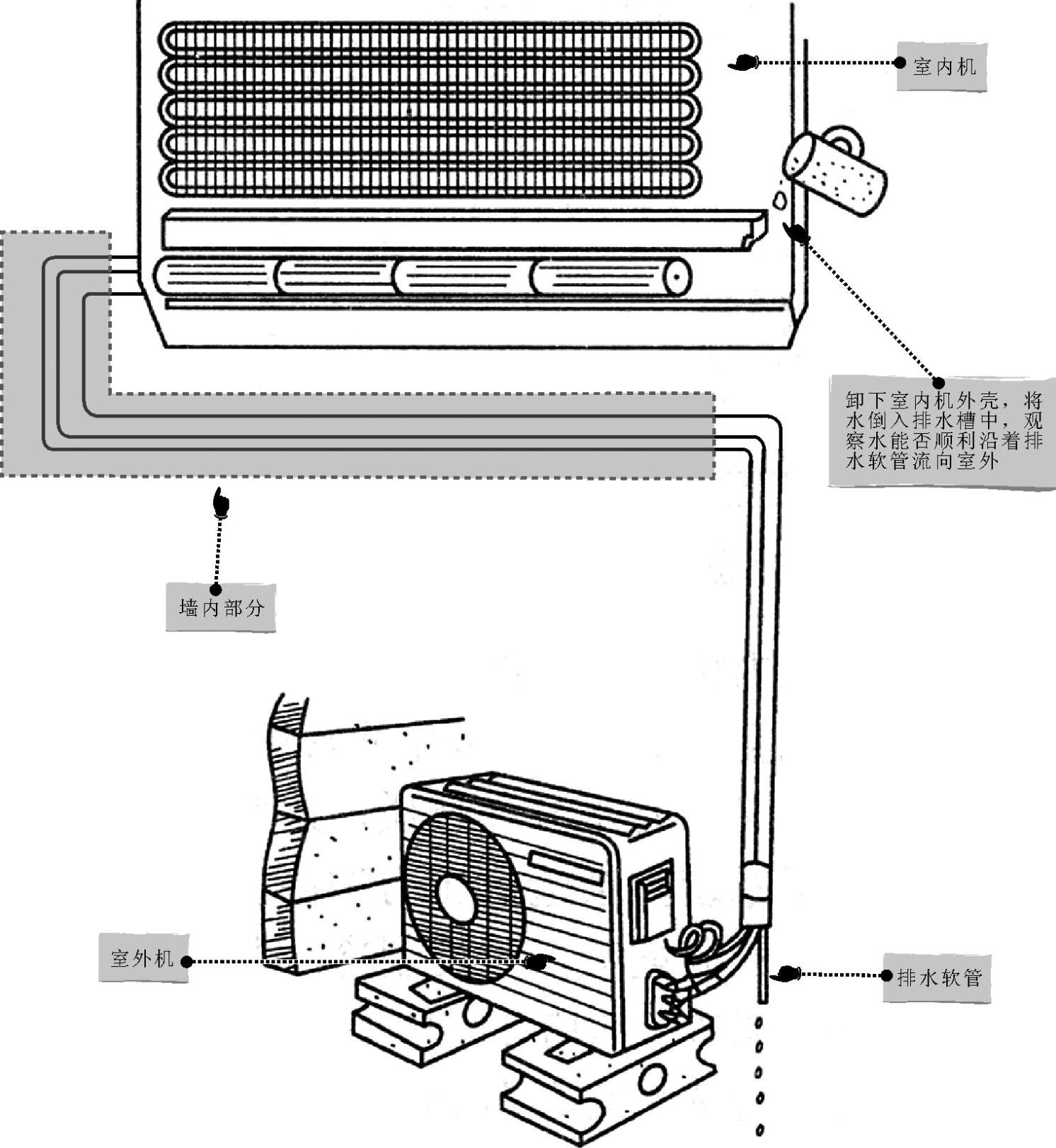 室内机

卸下室内机外壳，将水倒入排水槽中，观察水能否顺利沿着排水软管流向室外

墙内部分

室外机

排水软管