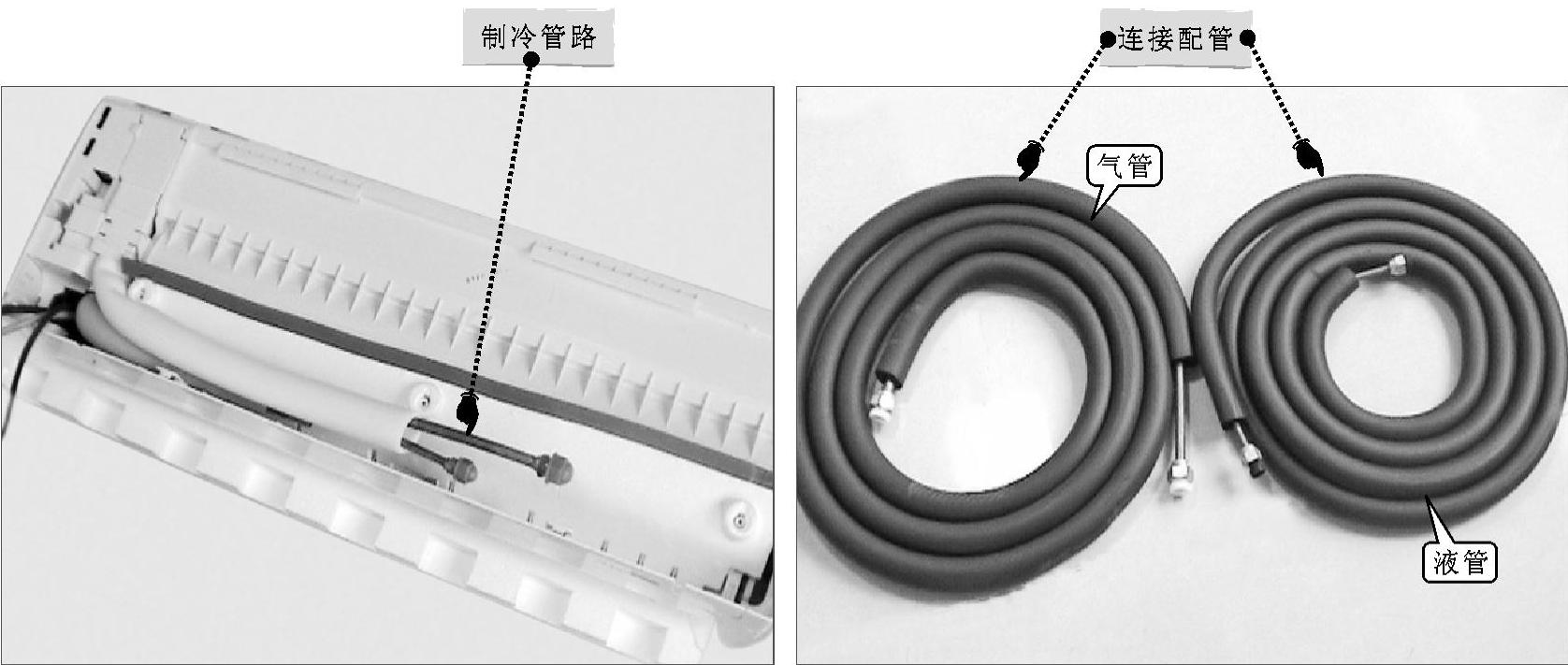 制冷管路

连接配管

气管

液管