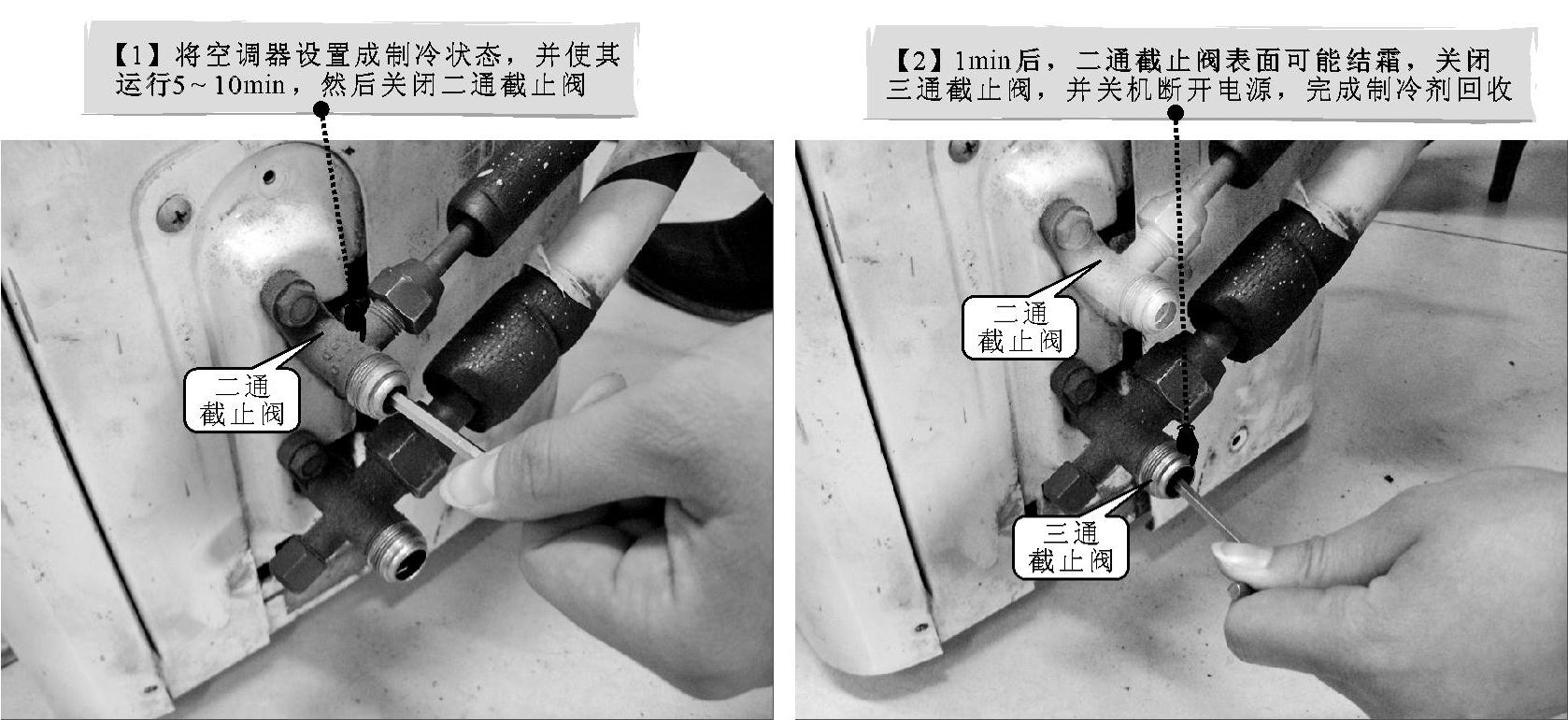 【1】将空调器设置成制冷状态，并使其运行5~10min，然后关闭二通截止阀

二通截止阀

【2】1min后，二通截止阀表面可能结霜，关闭三通截止阀，并关机断开电源，完成制冷剂回收

二通截止阀

三通截止阀