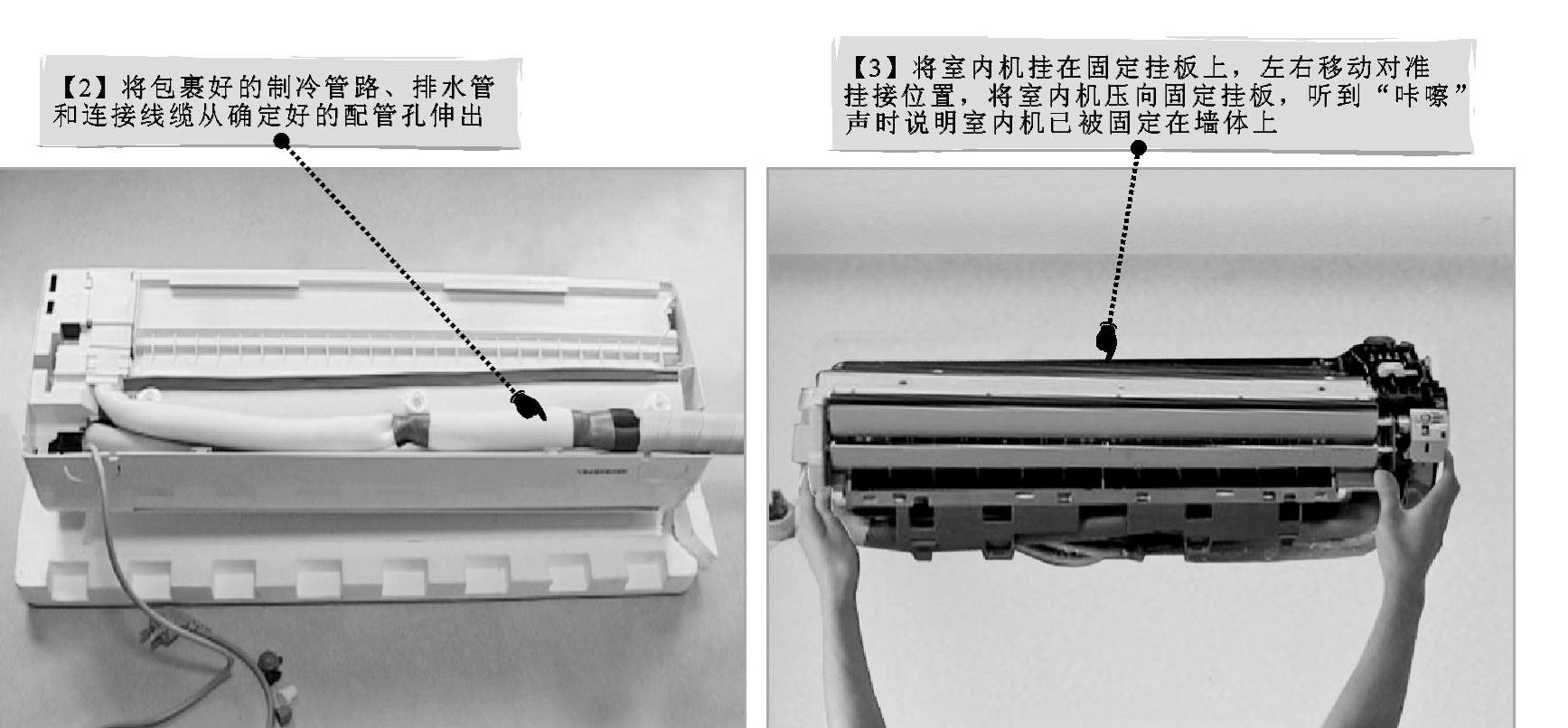 【2】将包裹好的制冷管路、排水管和连接线缆从确定好的配管孔伸出

【3】将室内机挂在固定挂板上，左右移动对准挂接位置，将室内机压向固定挂板，听到“咔嚓”声时说明室内机已被固定在墙体上