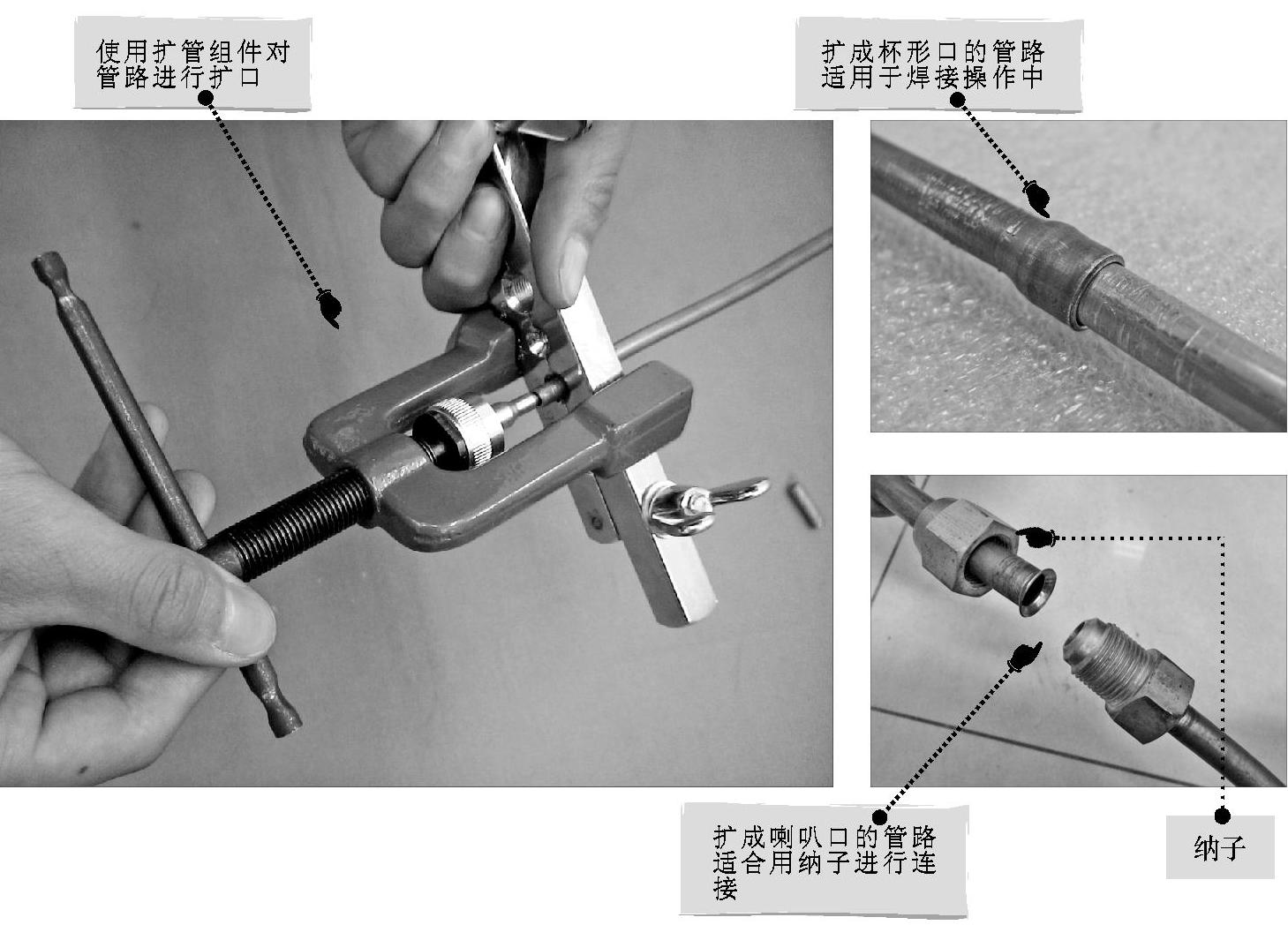 使用扩管组件对管路进行扩口

扩成杯形口的管路适用于焊接操作中

扩成喇叭口的管路适合用纳子进行连接

纳子