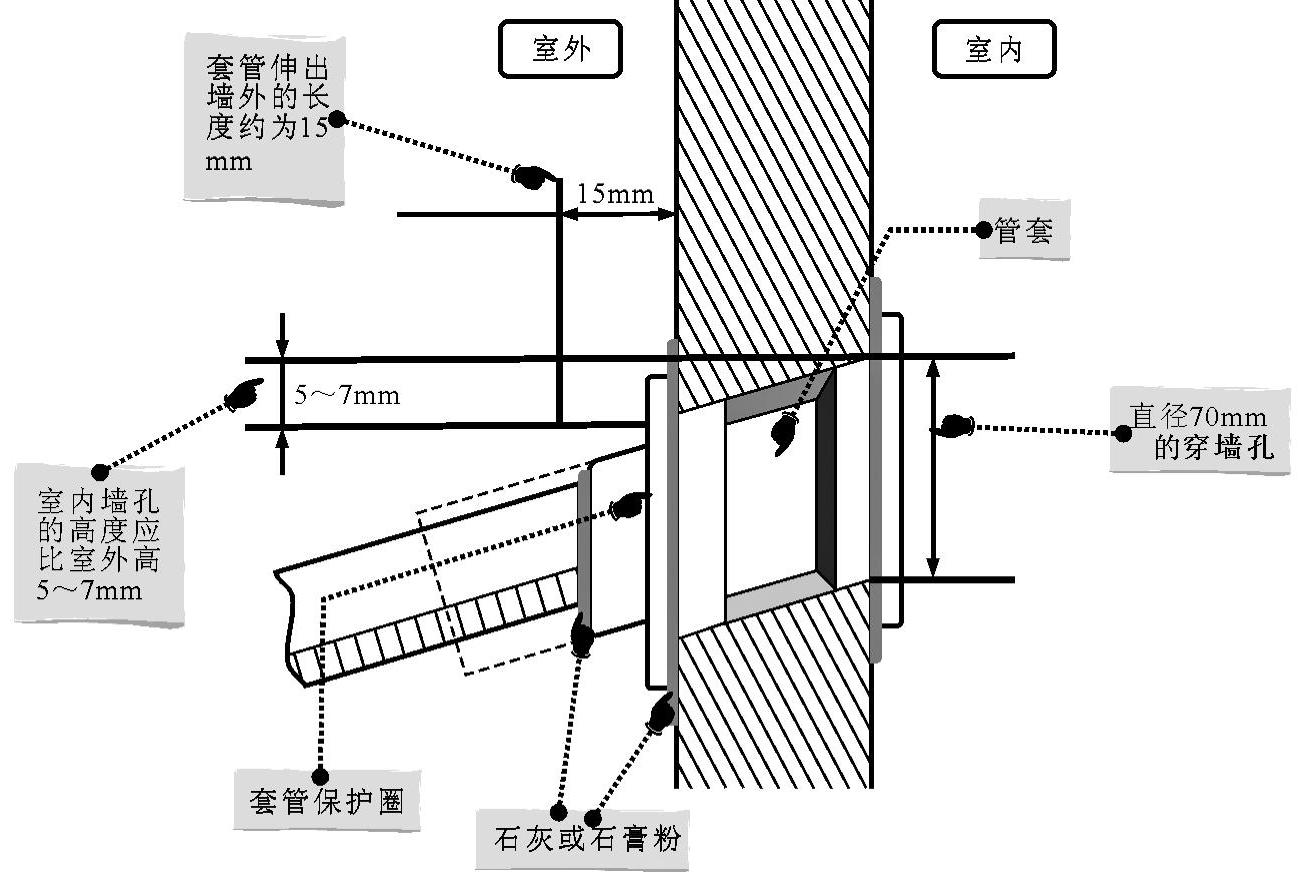 室外

室内

套管伸出墙外的长度约为15mm

15mm

管套

5～7mm

直径70mm的穿墙孔

室内墙孔的高度应比室外高5～7mm

套管保护圈

石灰或石膏粉