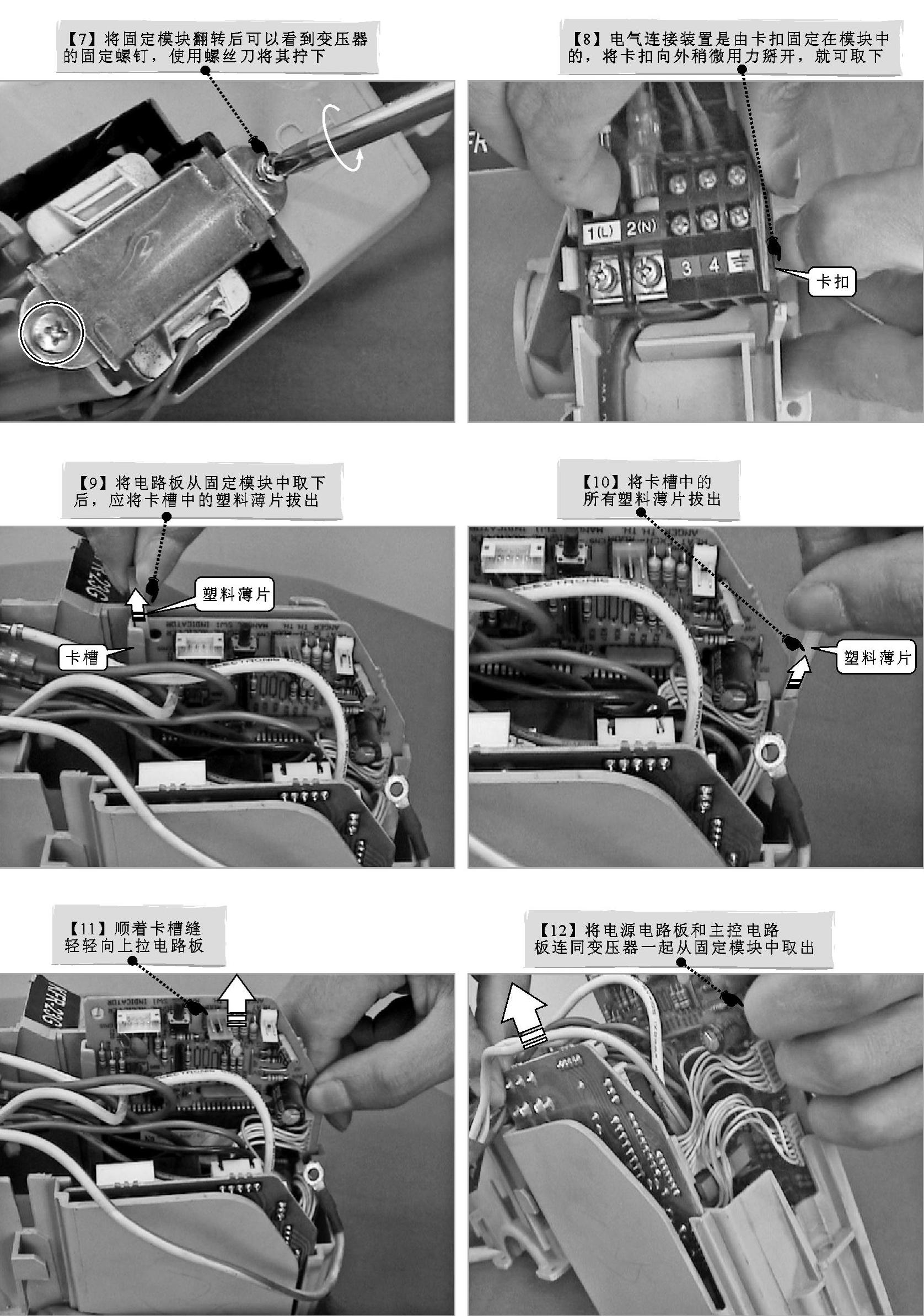 【7】将固定模块翻转后可以看到变压器的固定螺钉，使用螺丝刀将其拧下

【8】电气连接装置是由卡扣固定在模块中的，将卡扣向外稍微用力掰开，就可取下

1(L) 2(N) 3 4

卡扣

【9】将电路板从固定模块中取下后，应将卡槽中的塑料薄片拔出

塑料薄片

卡槽

【10】将卡槽中的所有塑料薄片拔出

塑料薄片

【11】顺着卡槽缝轻轻向上拉电路板

【12】将电源电路板和主控电路板连同变压器一起从固定模块中取出