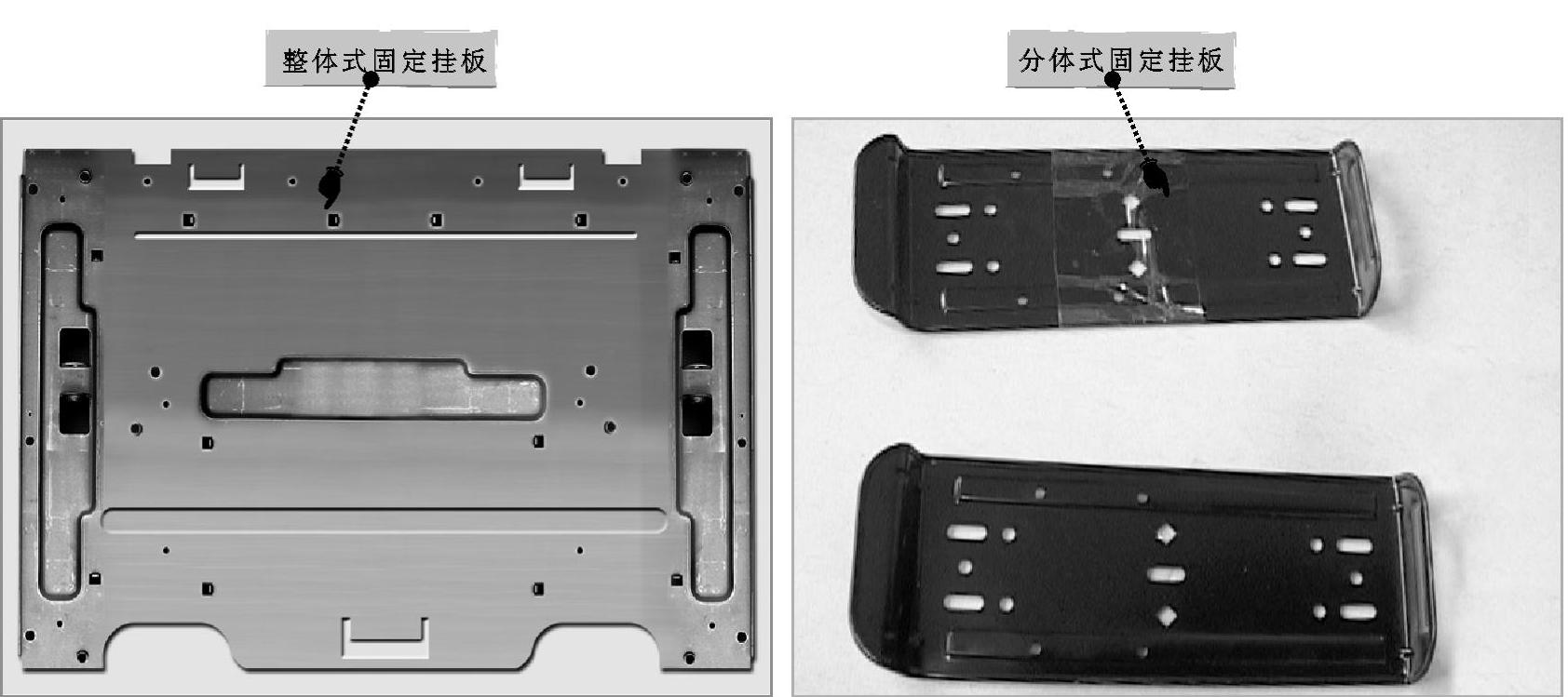 整体式固定挂板

分体式固定挂板