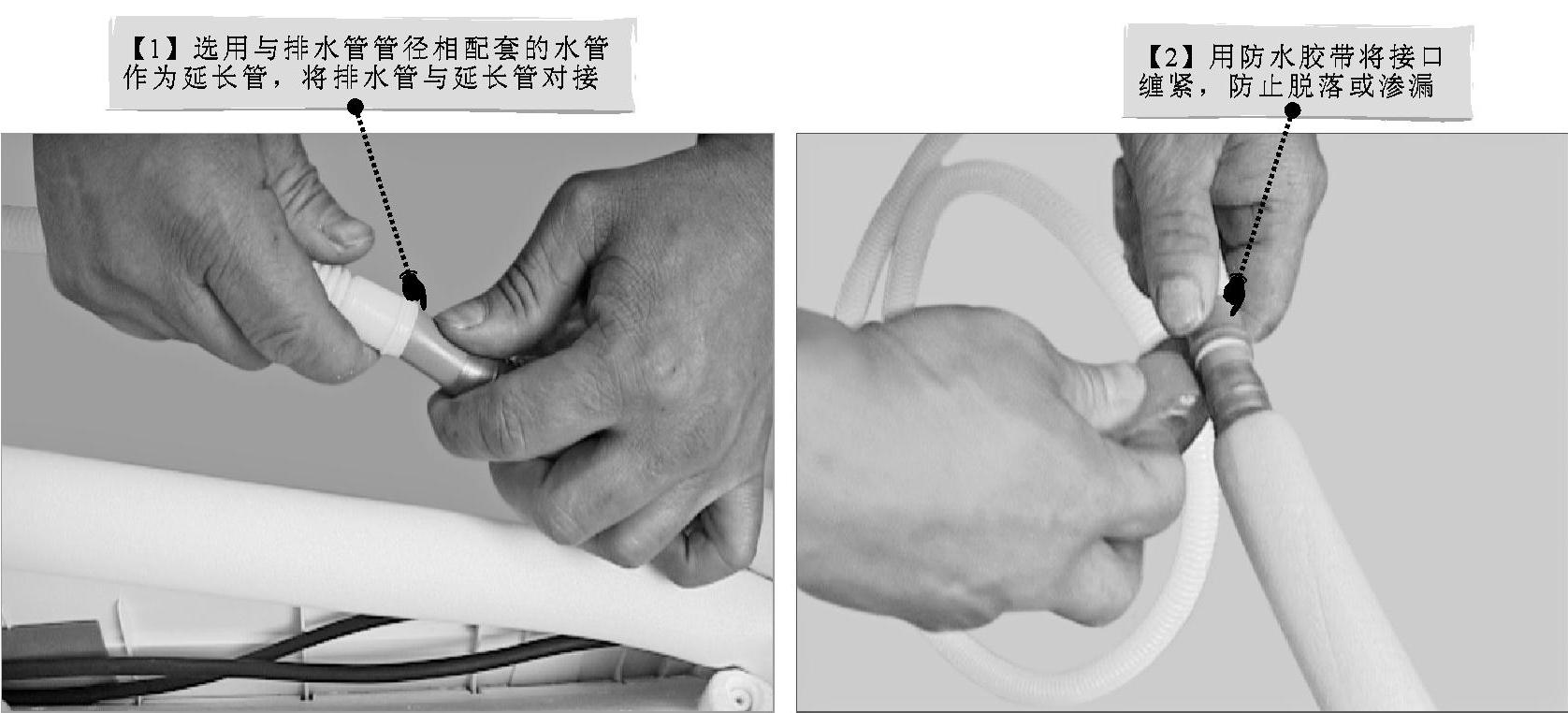 【1】选用与排水管管径相配套的水管作为延长管，将排水管与延长管对接

【2】用防水胶带将接口缠紧，防止脱落或渗漏