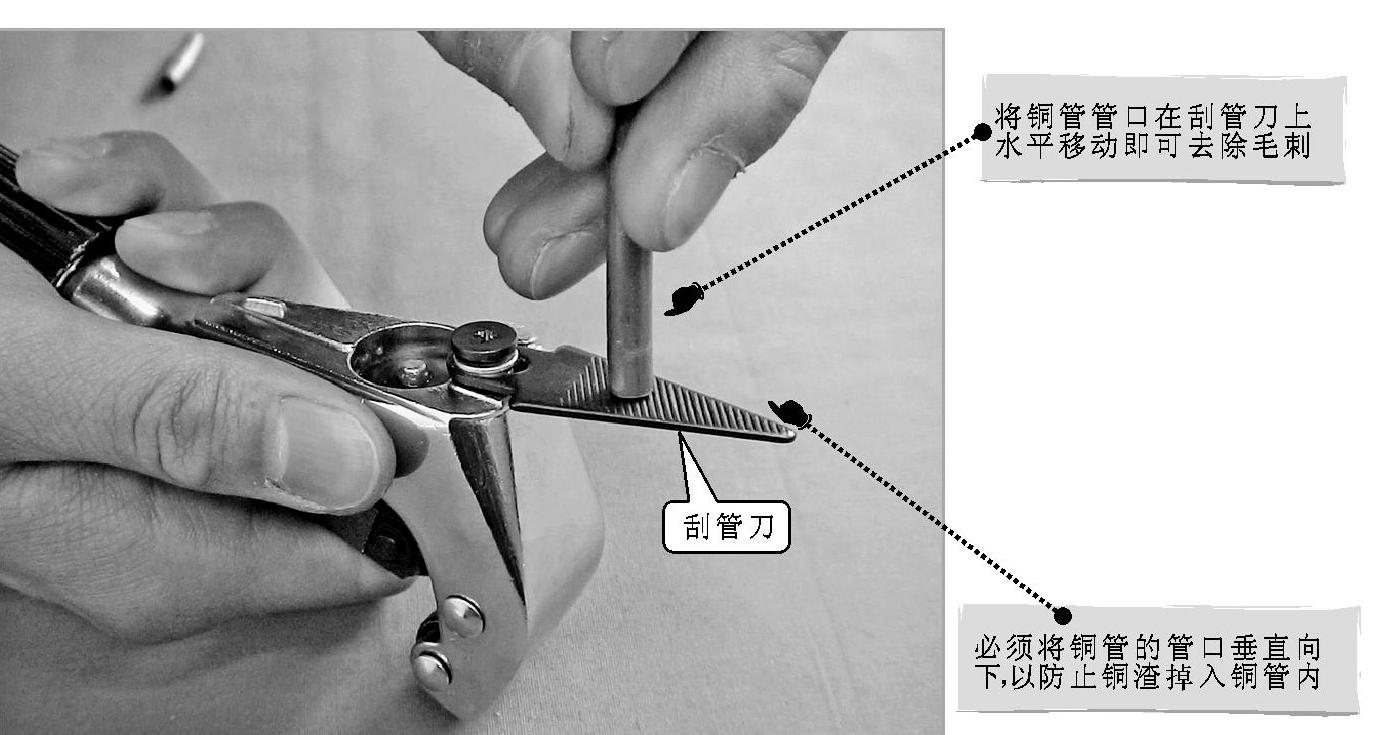 将铜管管口在刮管刀上水平移动即可去除毛刺

刮管刀

必须将铜管的管口垂直向下,以防止铜渣掉入铜管内