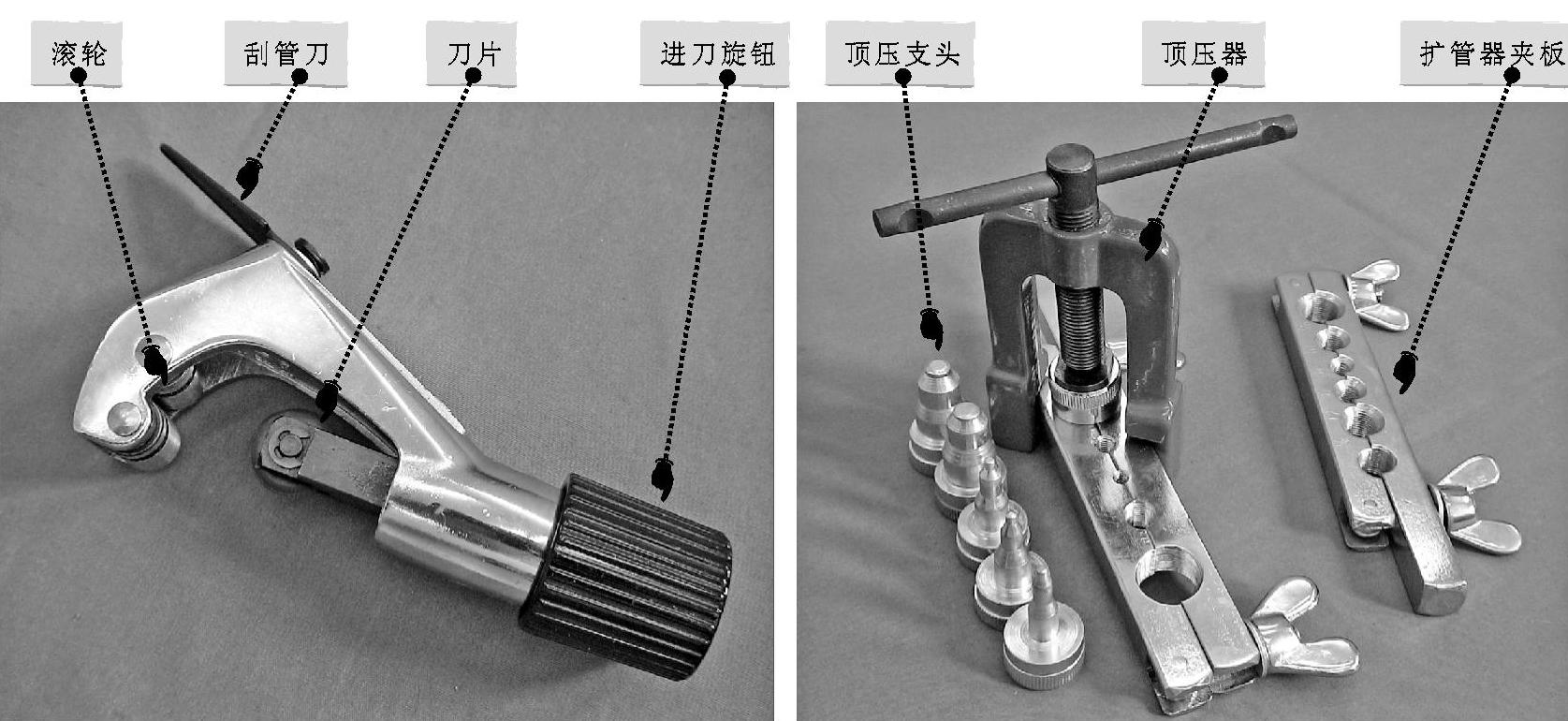 滚轮
刮管刀
刀片
进刀旋钮
顶压支头
顶压器
扩管器夹板