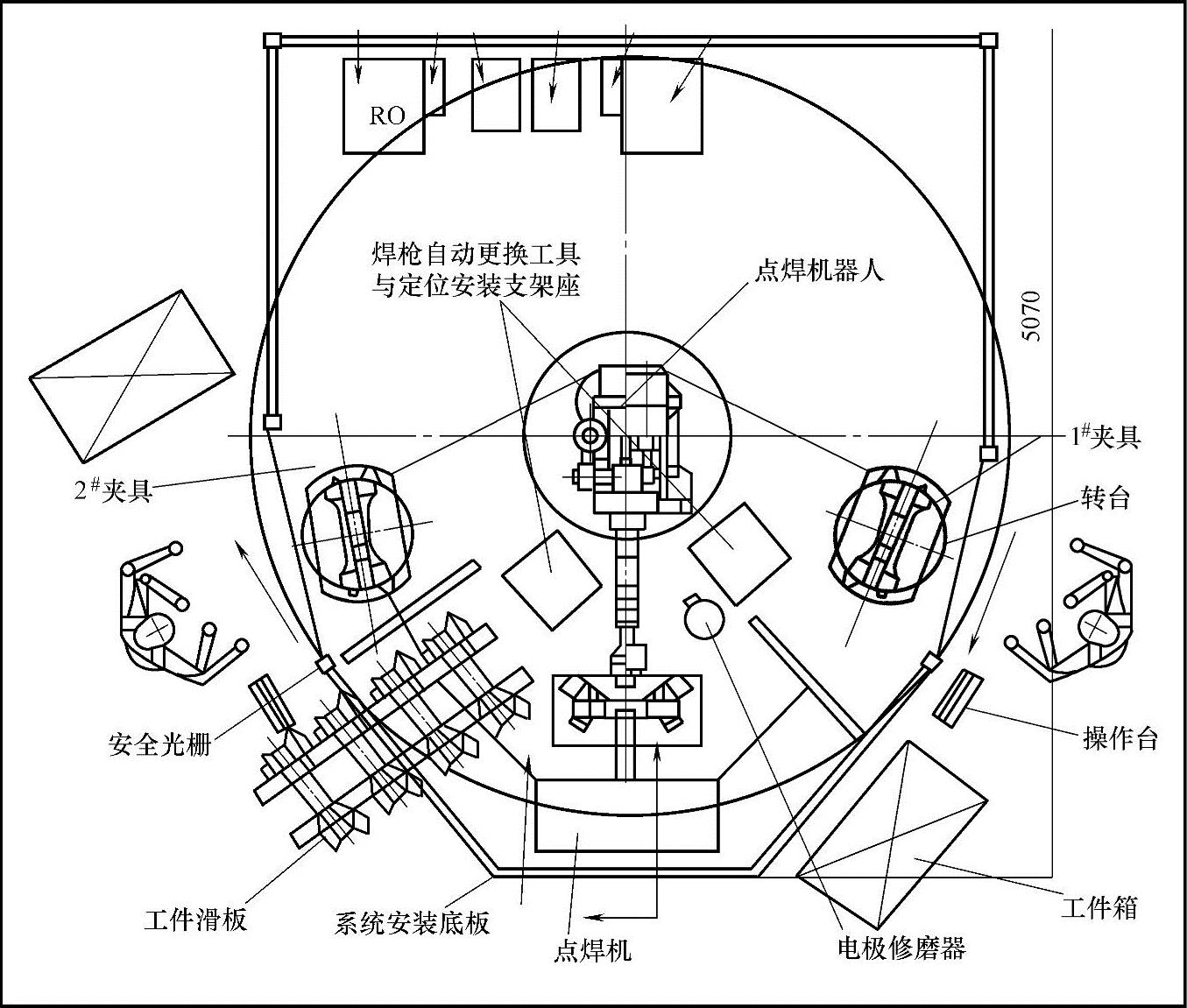 RO

焊枪自动更换工具与定位安装支架座

点焊机器人

5070

$1^{\#}$夹具

$2^{\#}$夹具

转台

安全光栅

操作台

工件滑板

系统安装底板

点焊机

电极修磨器

工件箱