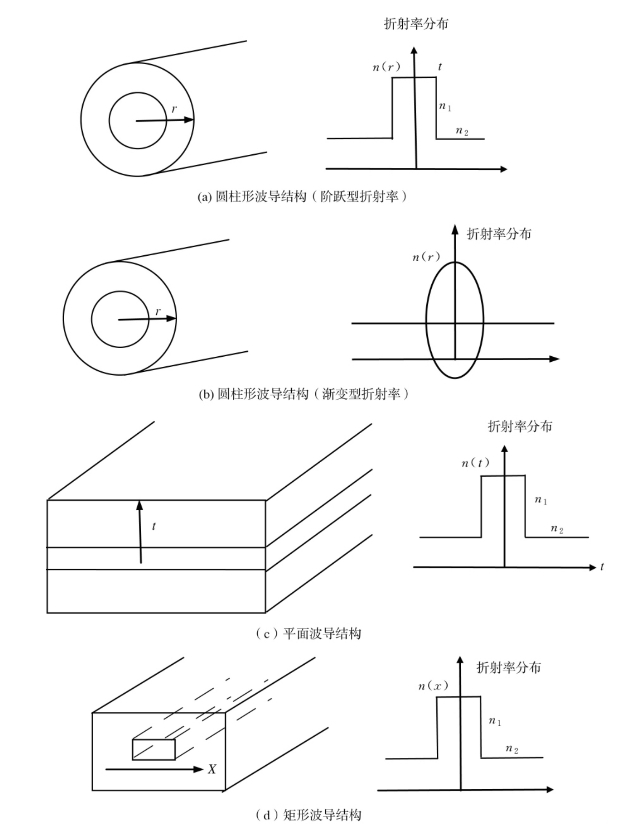 $r$

折射率分布

$n(r)$

$t$

$n_1$

$n_2$

(a) 圆柱形波导结构（阶跃型折射率）

$r$

折射率分布

$n(r)$

(b) 圆柱形波导结构（渐变型折射率）

$t$

折射率分布

$n(t)$

$n_1$

$n_2$

$t$

（c）平面波导结构

$X$

折射率分布

$n(x)$

$n_1$

$n_2$

（d）矩形波导结构