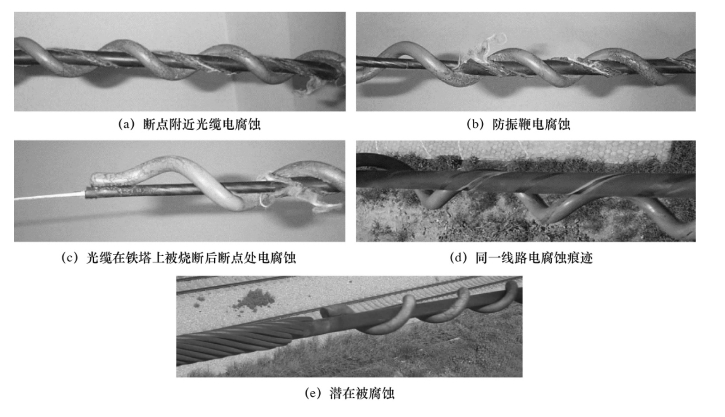 (a) 断点附近光缆电腐蚀

(b) 防振鞭电腐蚀

(c) 光缆在铁塔上被烧断后断点处电腐蚀

(d) 同一线路电腐蚀痕迹

(e) 潜在被腐蚀