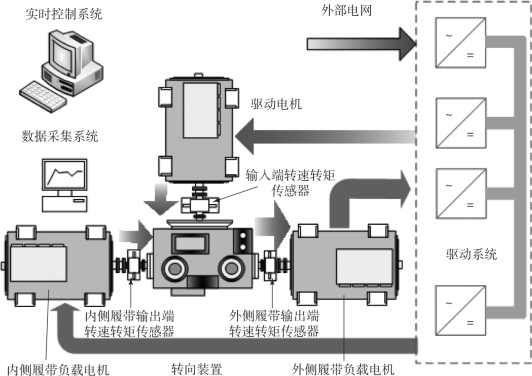 实时控制系统

外部电网

~
=

驱动电机

~
=

数据采集系统

输入端转速转矩传感器

~
=

驱动系统

~
=

内侧履带输出端转速转矩传感器

外侧履带输出端转速转矩传感器

内侧履带负载电机

转向装置

外侧履带负载电机