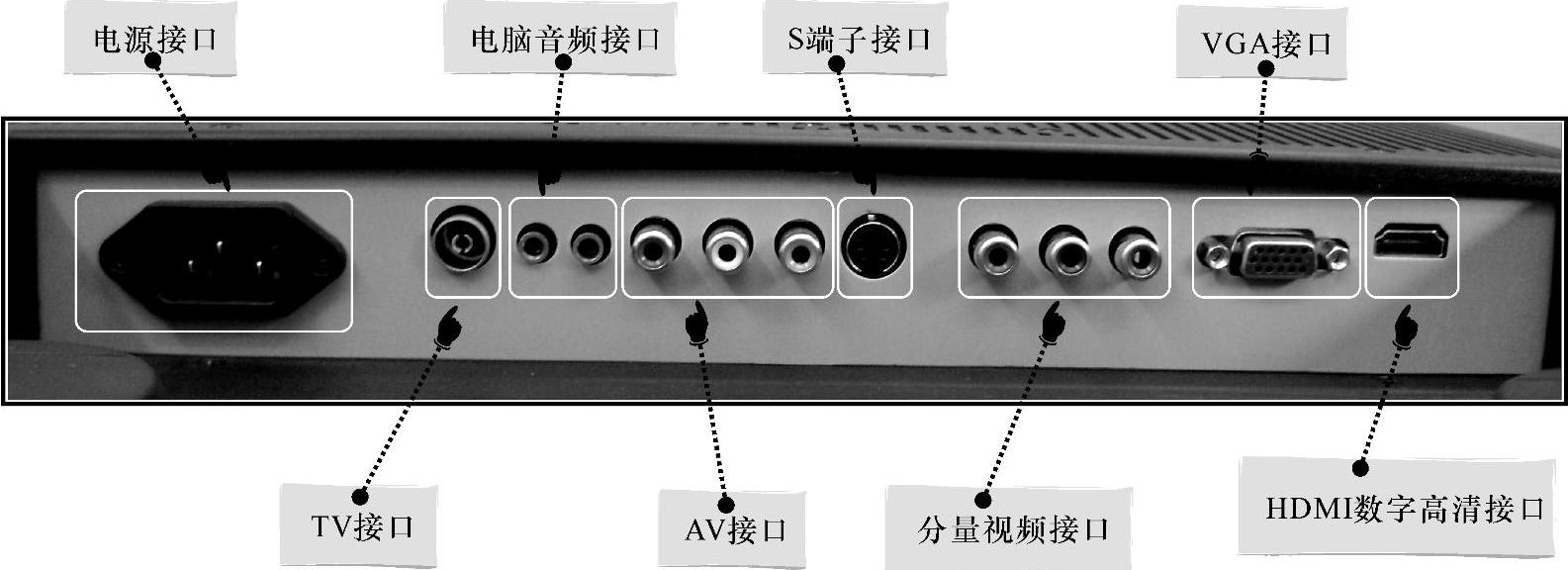 电源接口

电脑音频接口

S端子接口

VGA接口

TV接口

AV接口

分量视频接口

HDMI数字高清接口