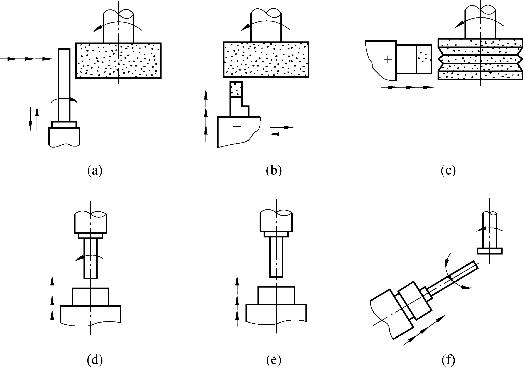 (a)

(b)

(c)

(d)

(e)

(f)