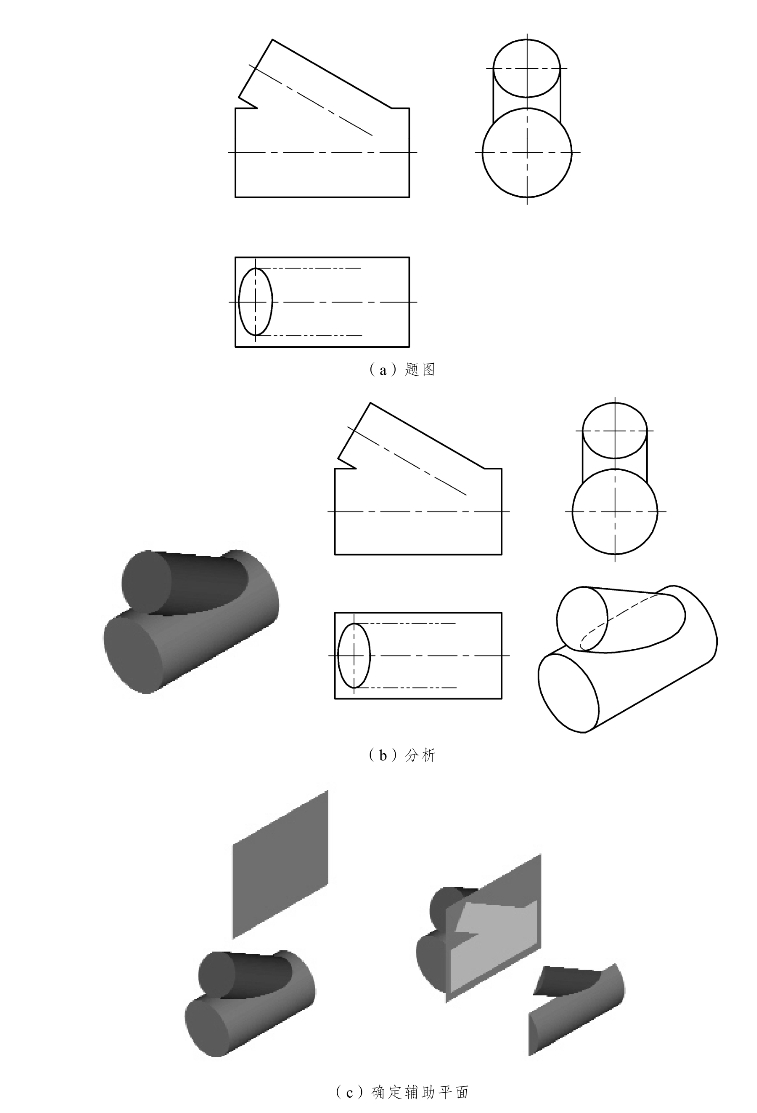 （a）题图

（b）分析

（c）确定辅助平面