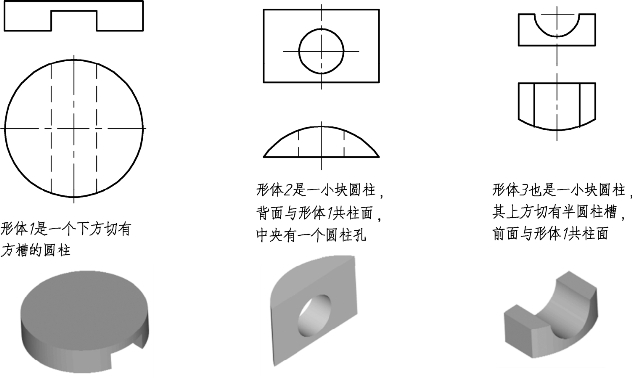 形体1是一个下方切有方槽的圆柱

形体2是一小块圆柱，背面与形体1共柱面，中央有一个圆柱孔

形体3也是一小块圆柱，其上方切有半圆柱槽，前面与形体1共柱面