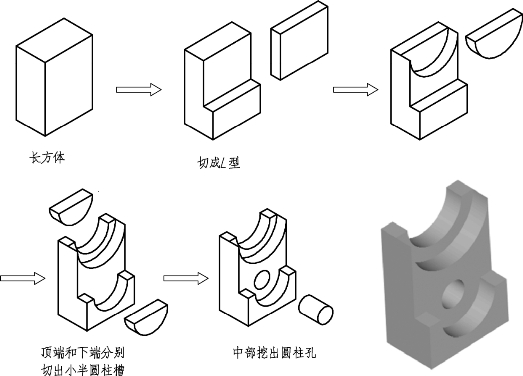 长方体

切成L型

顶端和下端分别切出小半圆柱槽

中部挖出圆柱孔