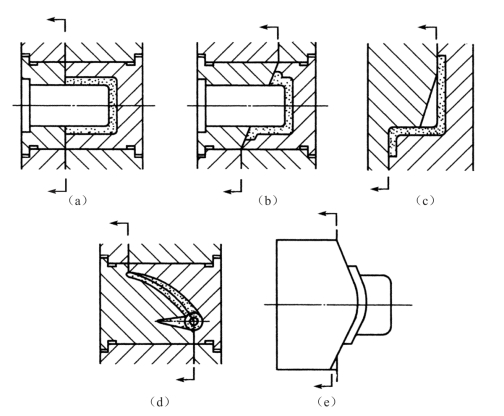 （a）

（b）

（c）

（d）

（e）