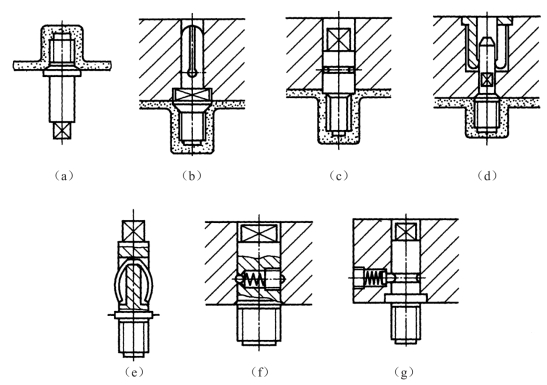 （a）

（b）

（c）

（d）

（e）

（f）

（g）